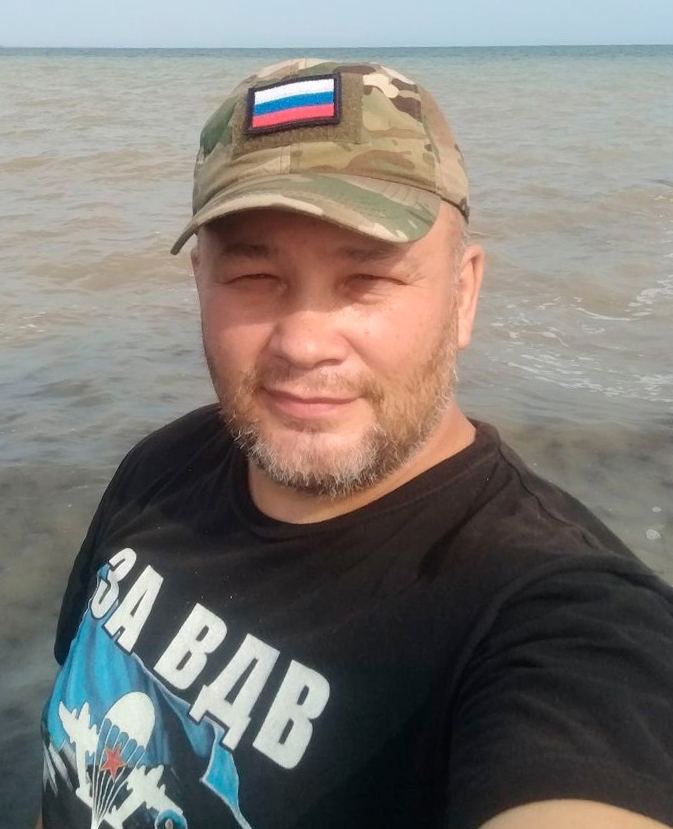 ЗА ВДВ