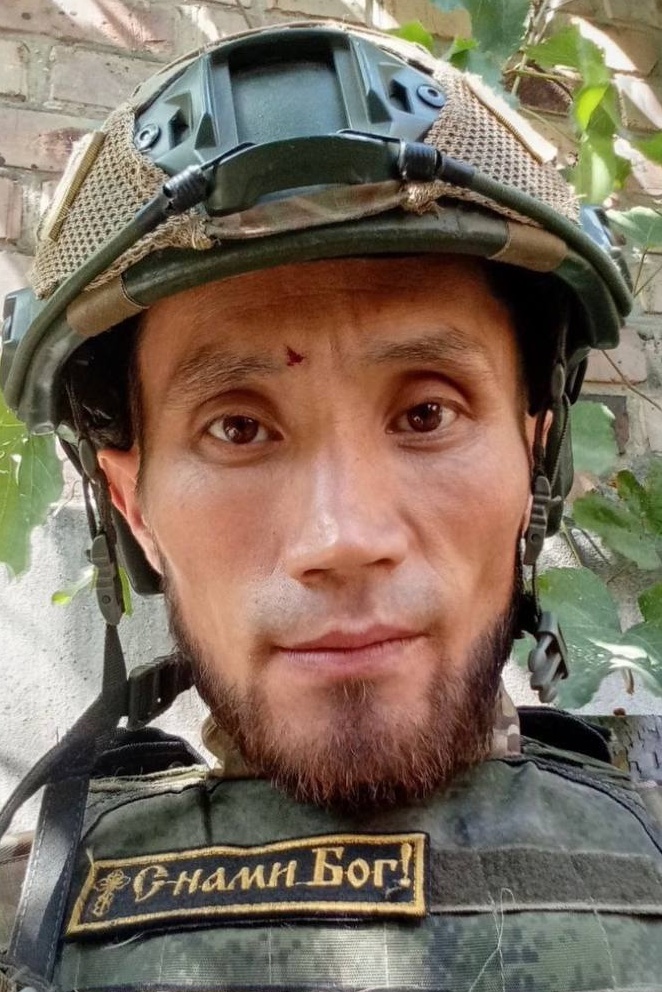 С нами Бог!