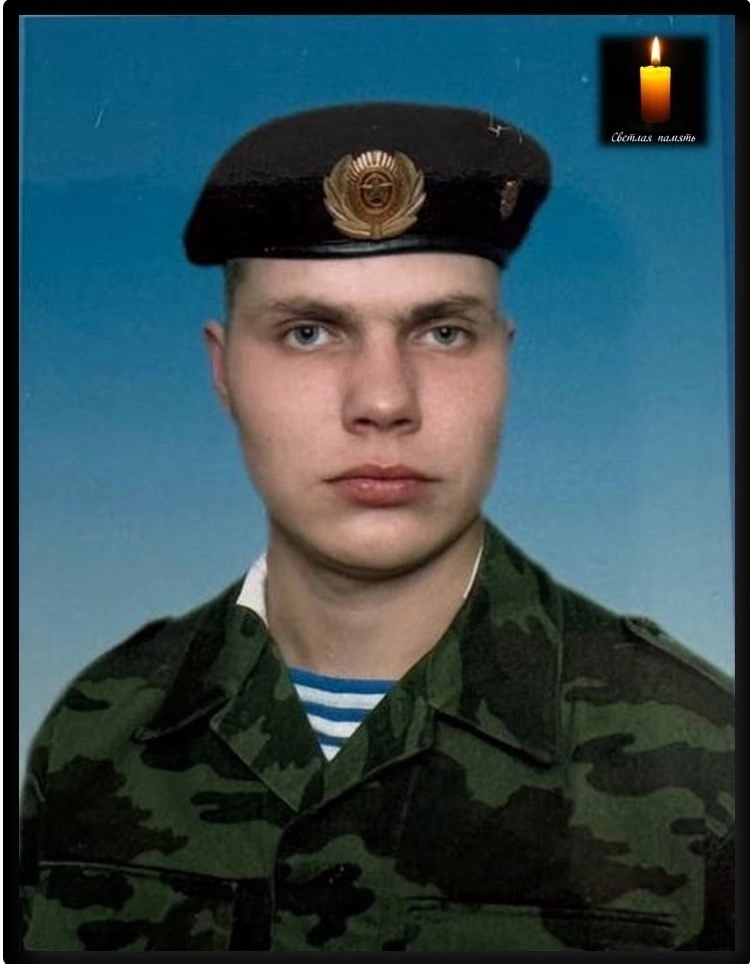 Светлая память