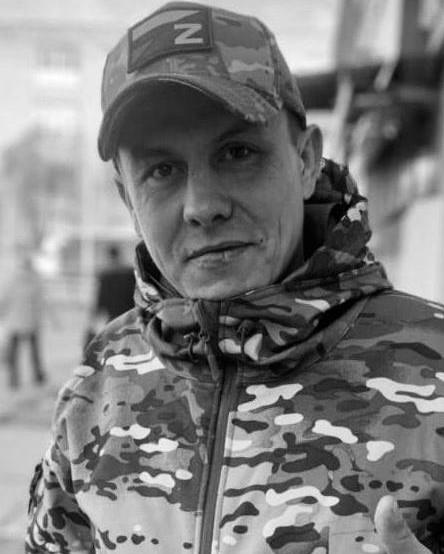 Z