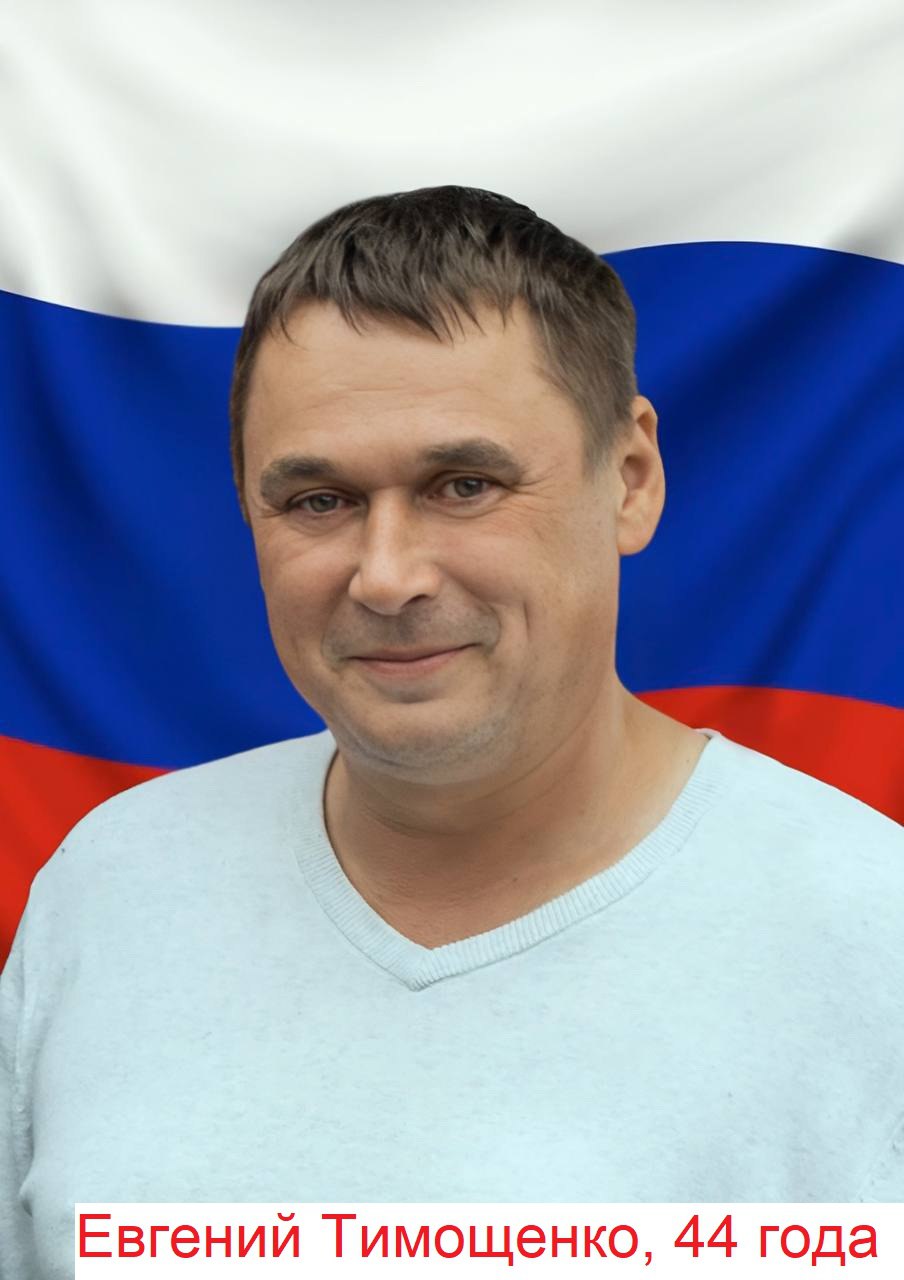 Евгений Тимощенко, 44 года