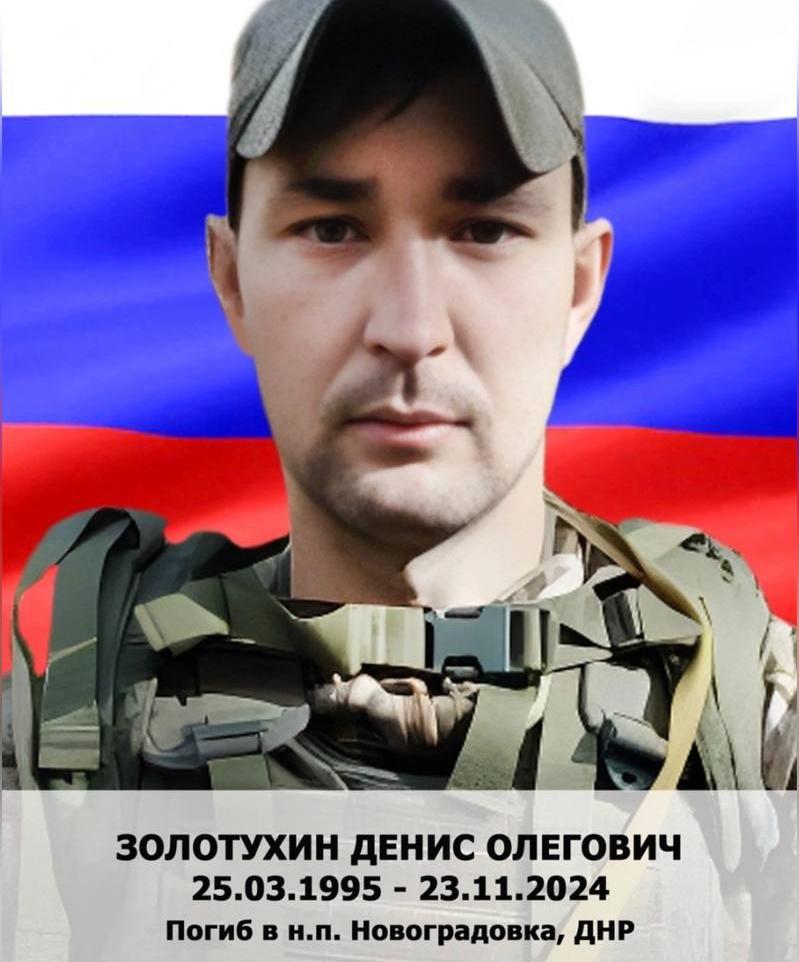 ЗОЛОТУХИН ДЕНИС ОЛЕГОВИЧ
25.03.1995 - 23.11.2024
Погиб в н.п. Новоградовка, ДНР