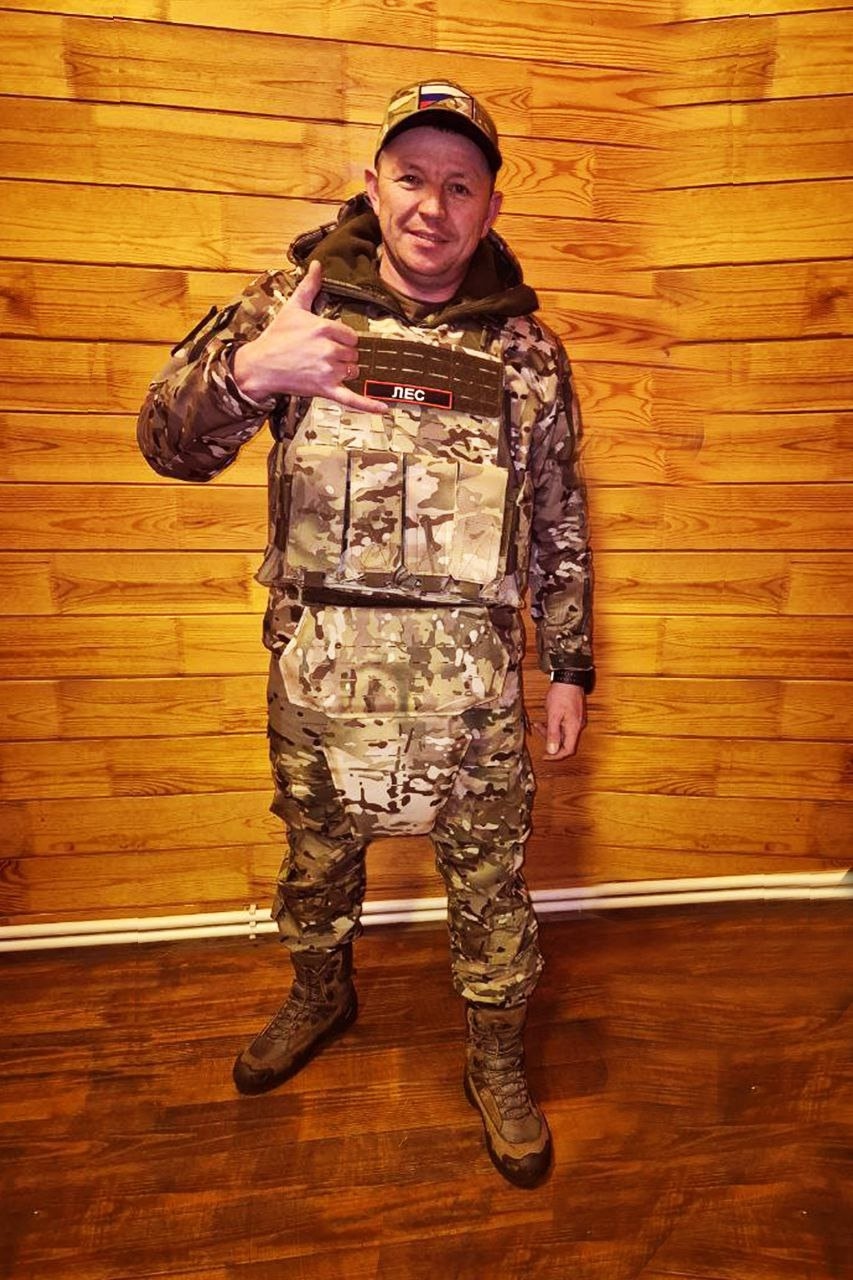 ЛЕС