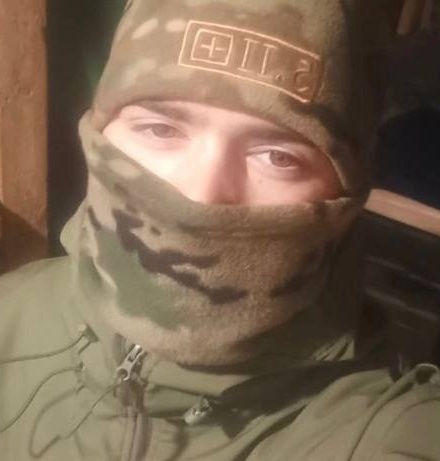 5.11