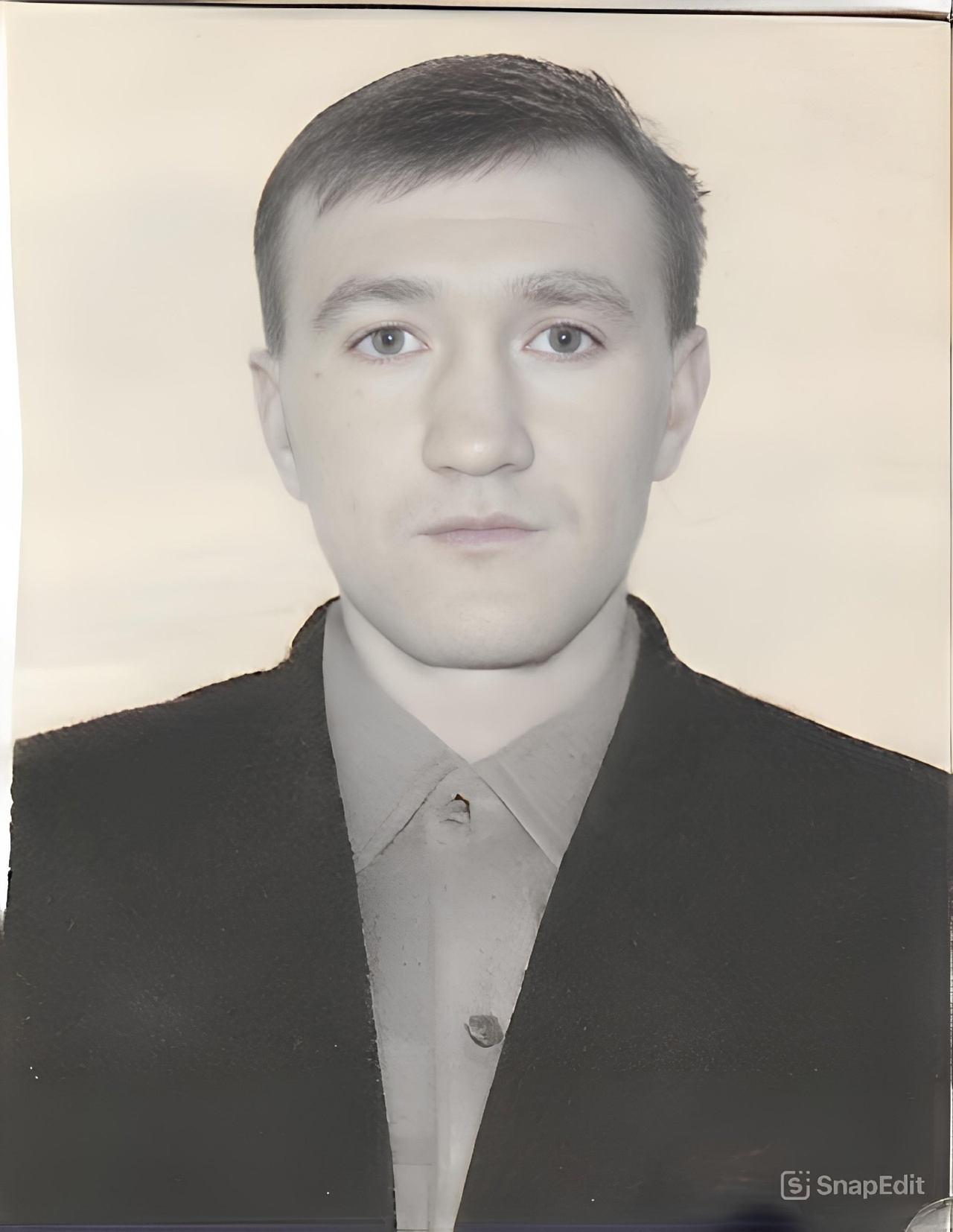 SnapEdit