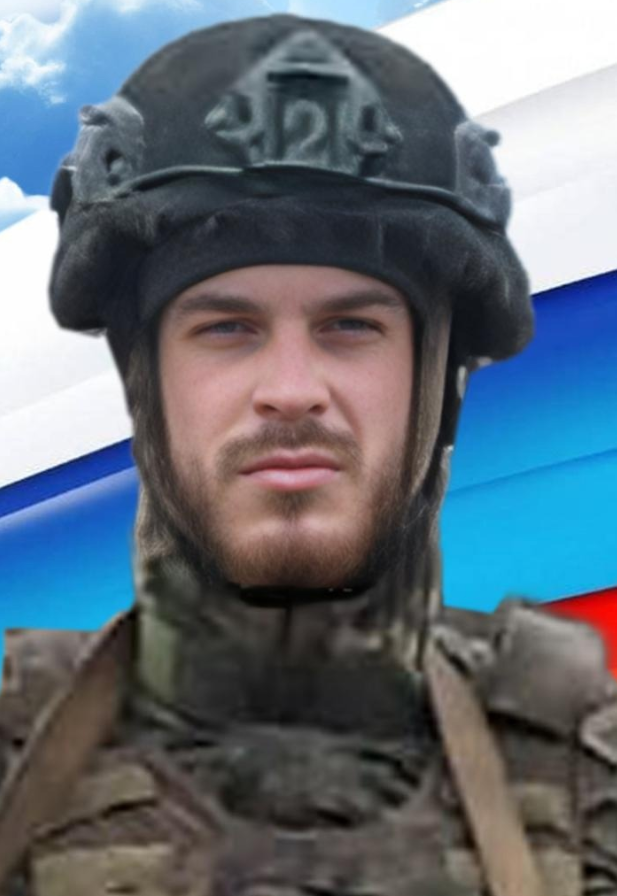 12