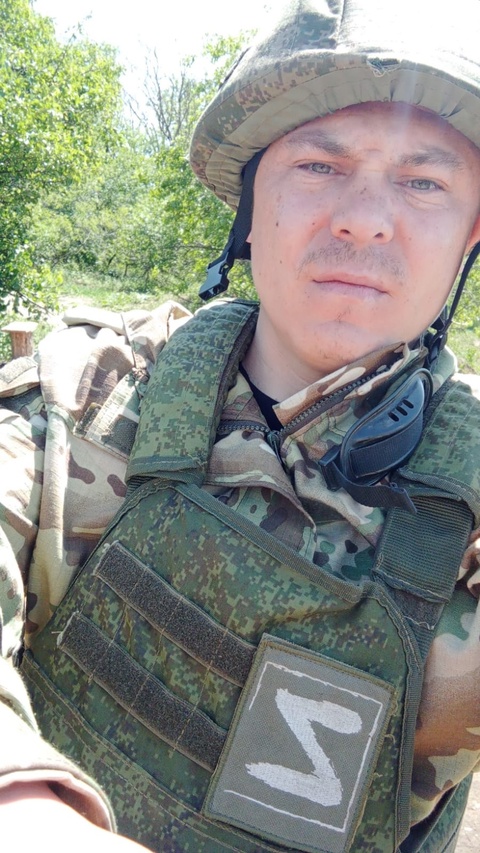 Z