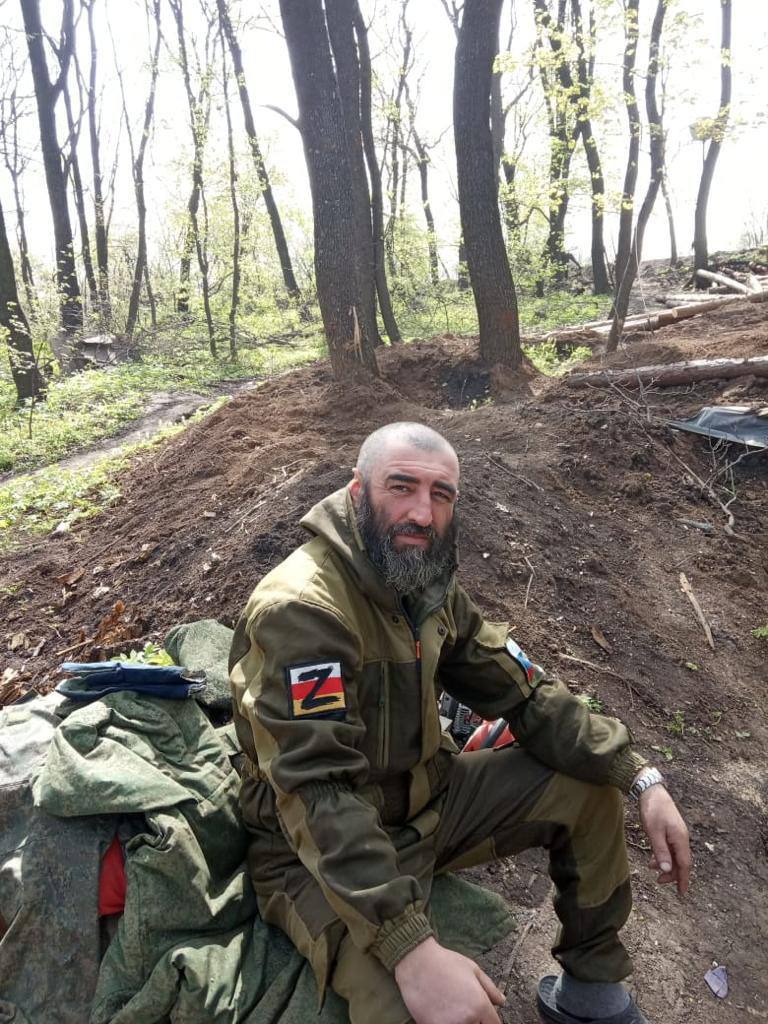 Z