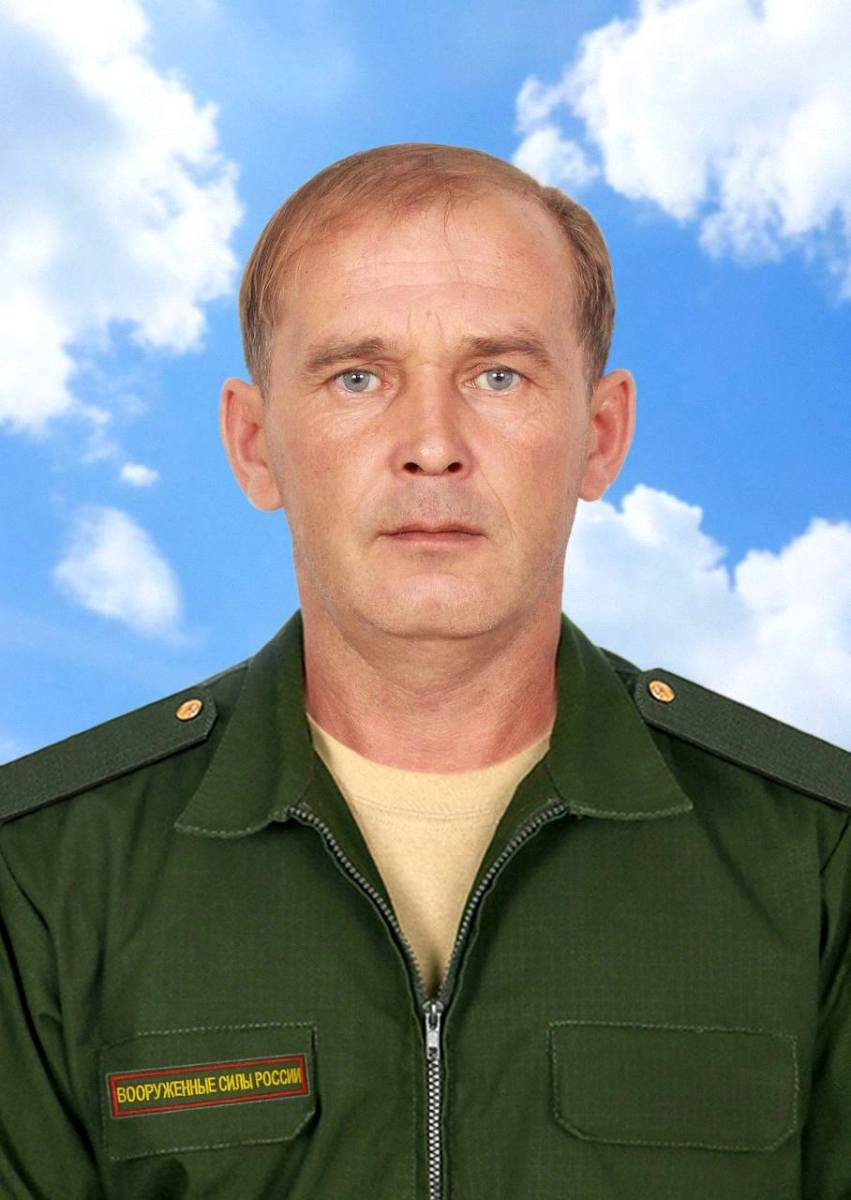 ВООРУЖЕННЫЕ СИЛЫ РОССИИ