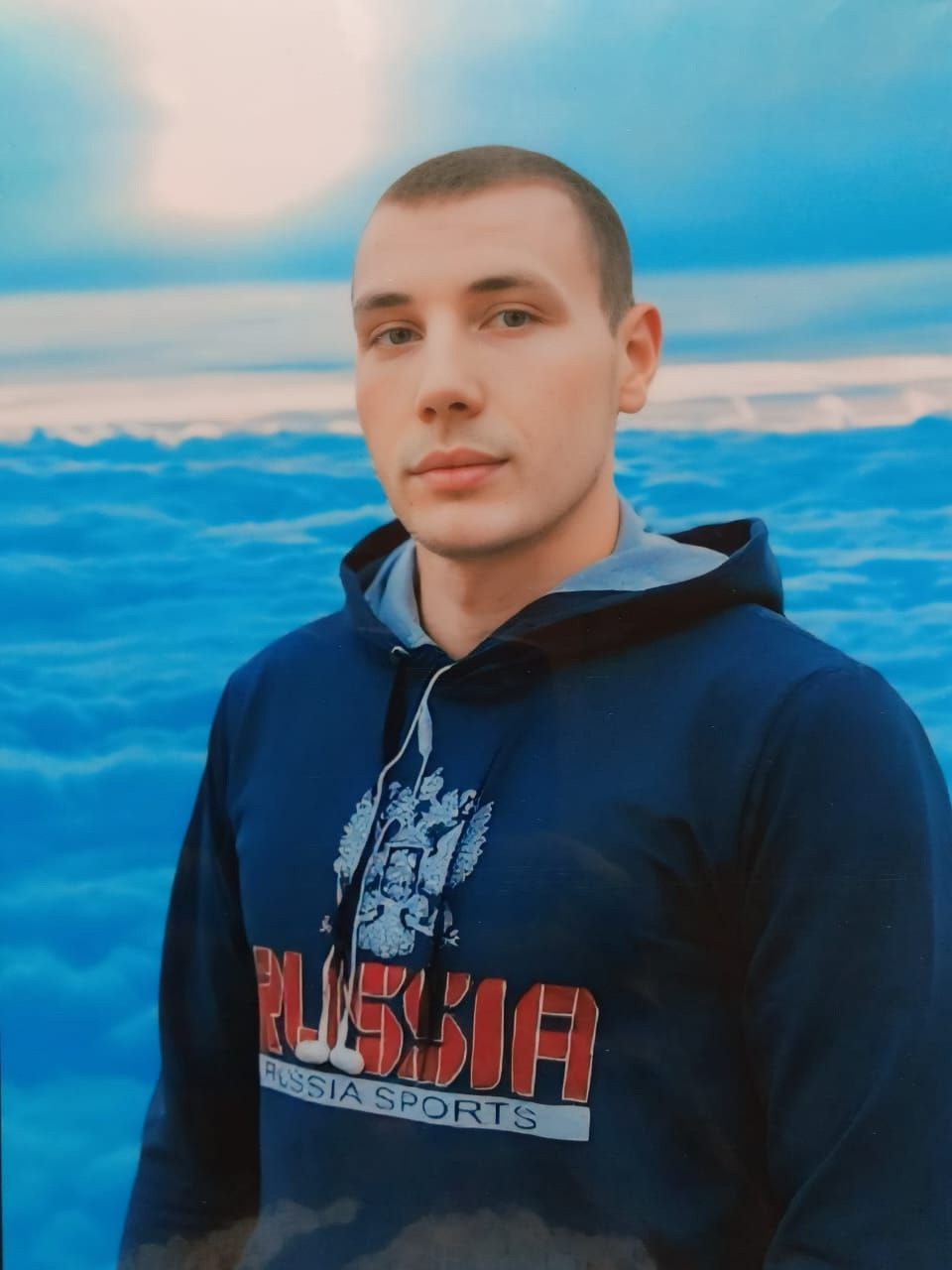 RUSSIA
RUSSIA SPORTS