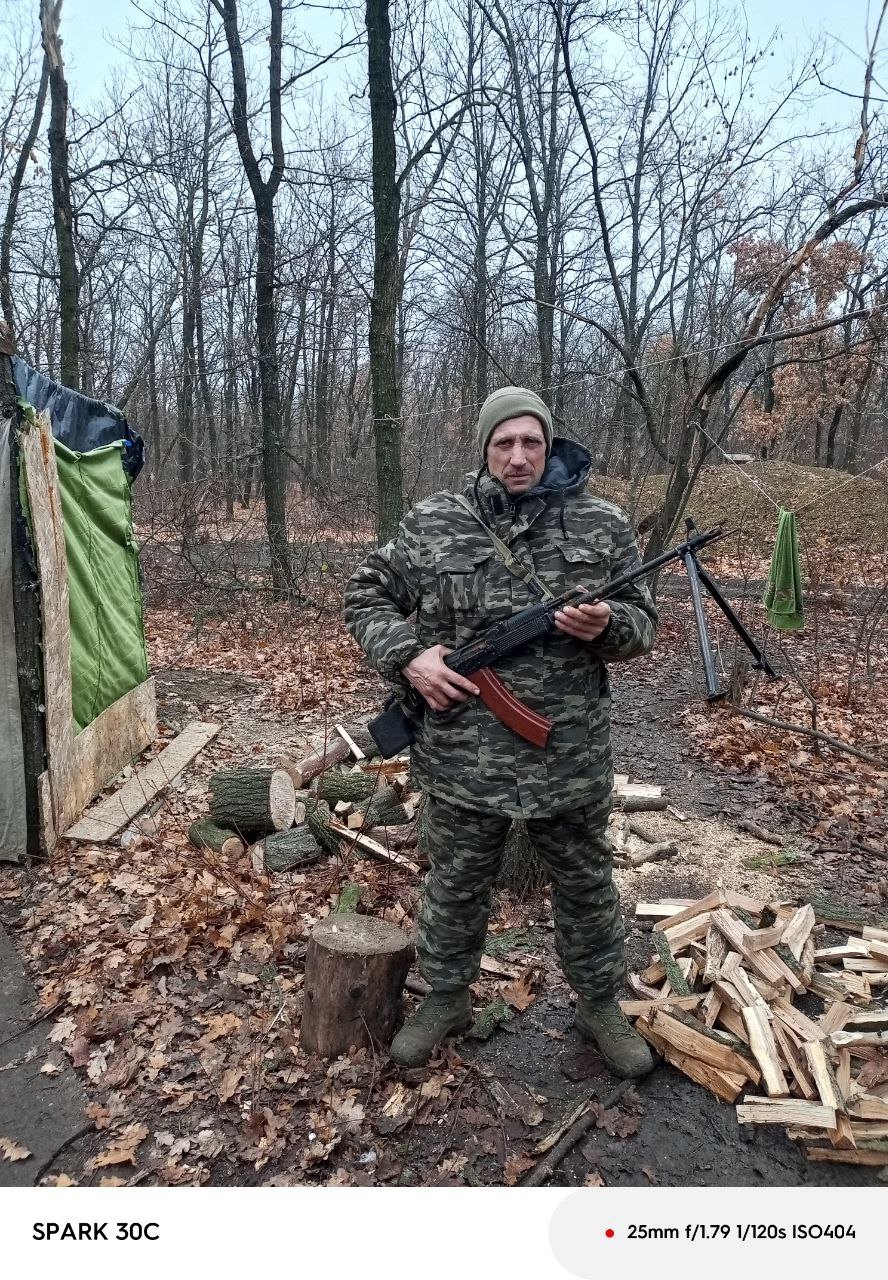 SPARK 30C

25mm f/1.79 1/120s ISO404