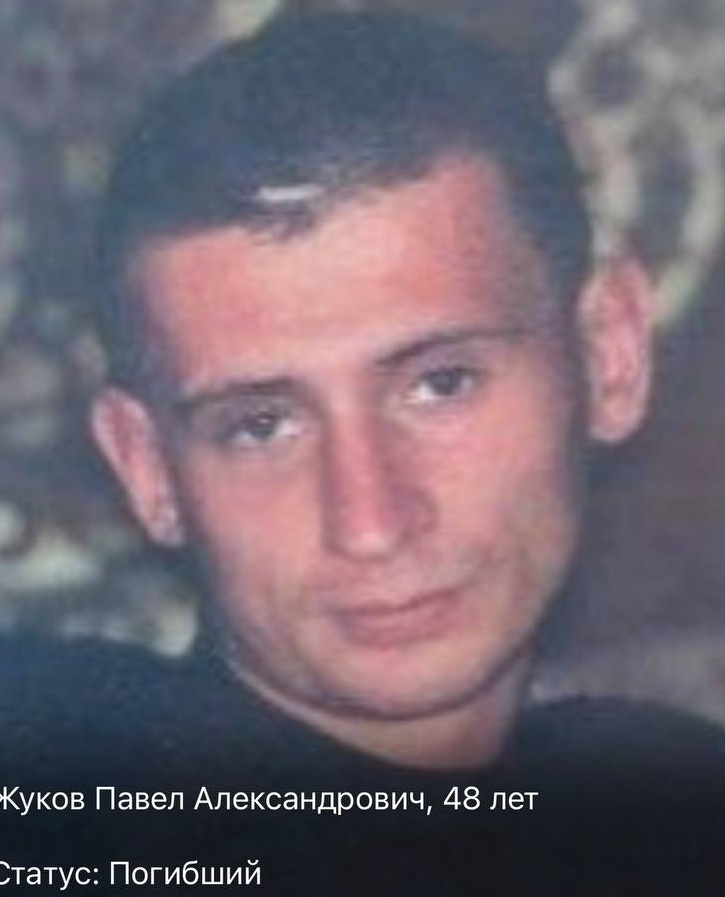 Жуков Павел Александрович, 48 лет

Статус: Погибший