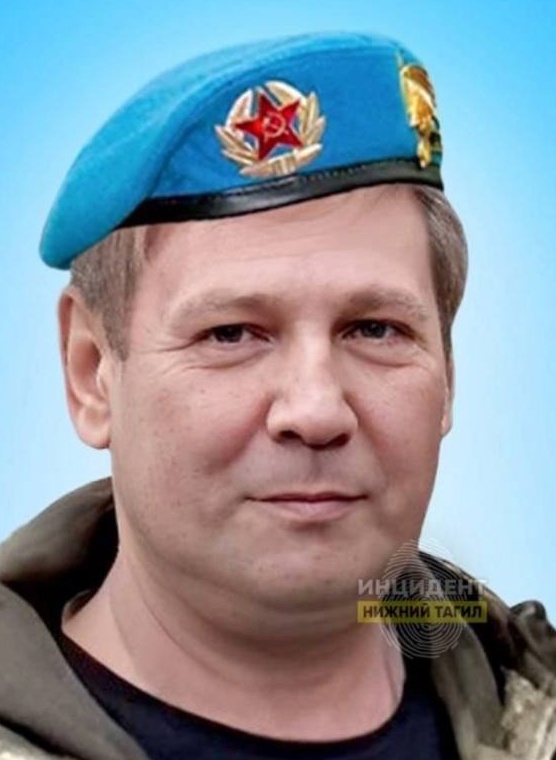 ИНЦИДЕНТ
НИЖНИЙ ТАГИЛ