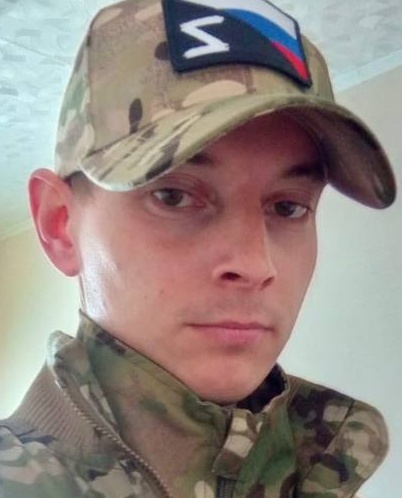 Z