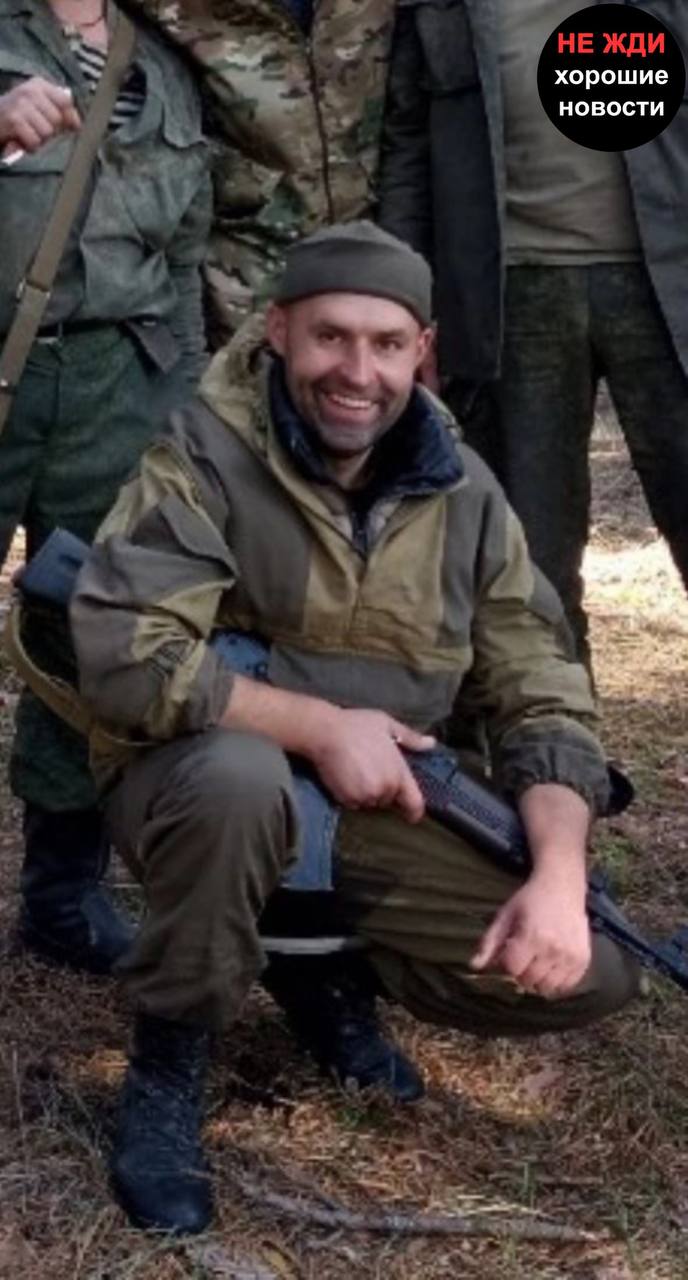 НЕ ЖДИ
хорошие
новости