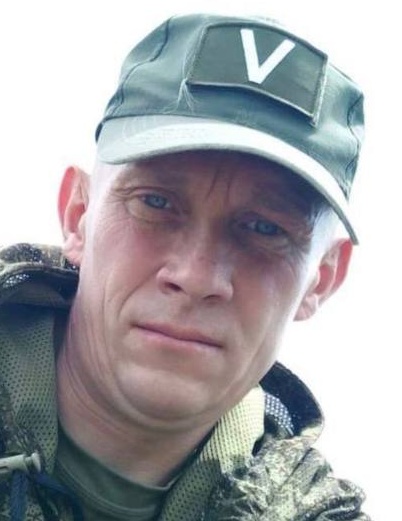 V