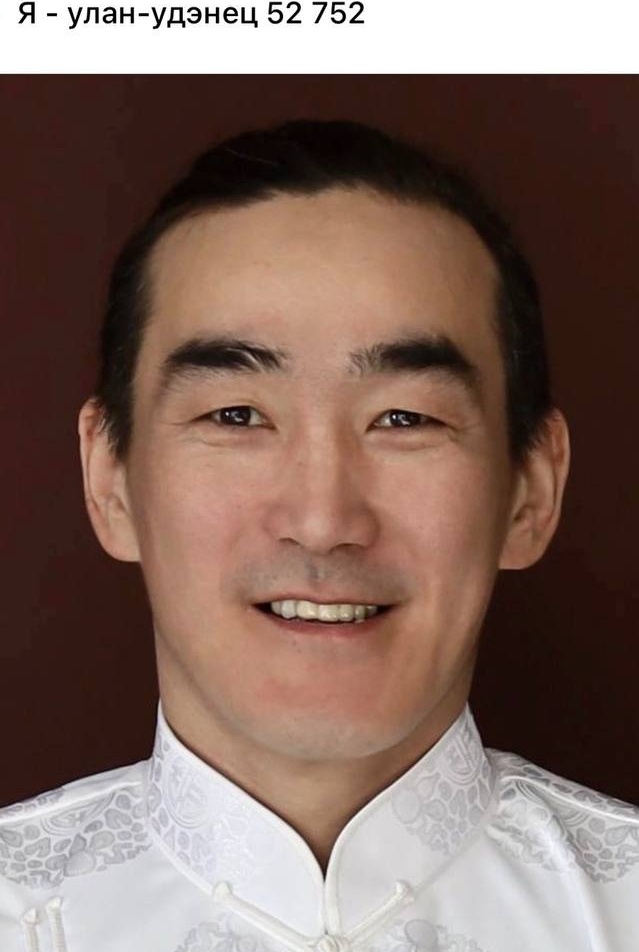 Я - улан-удэнец 52 752