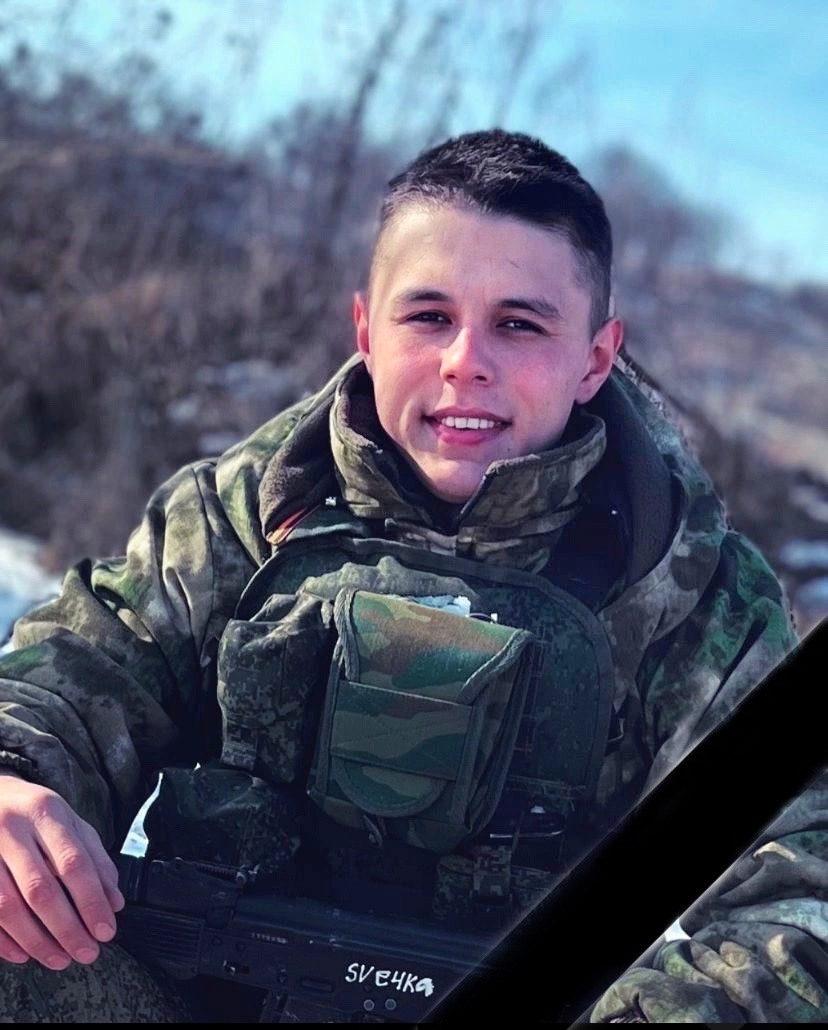 SVE4KA