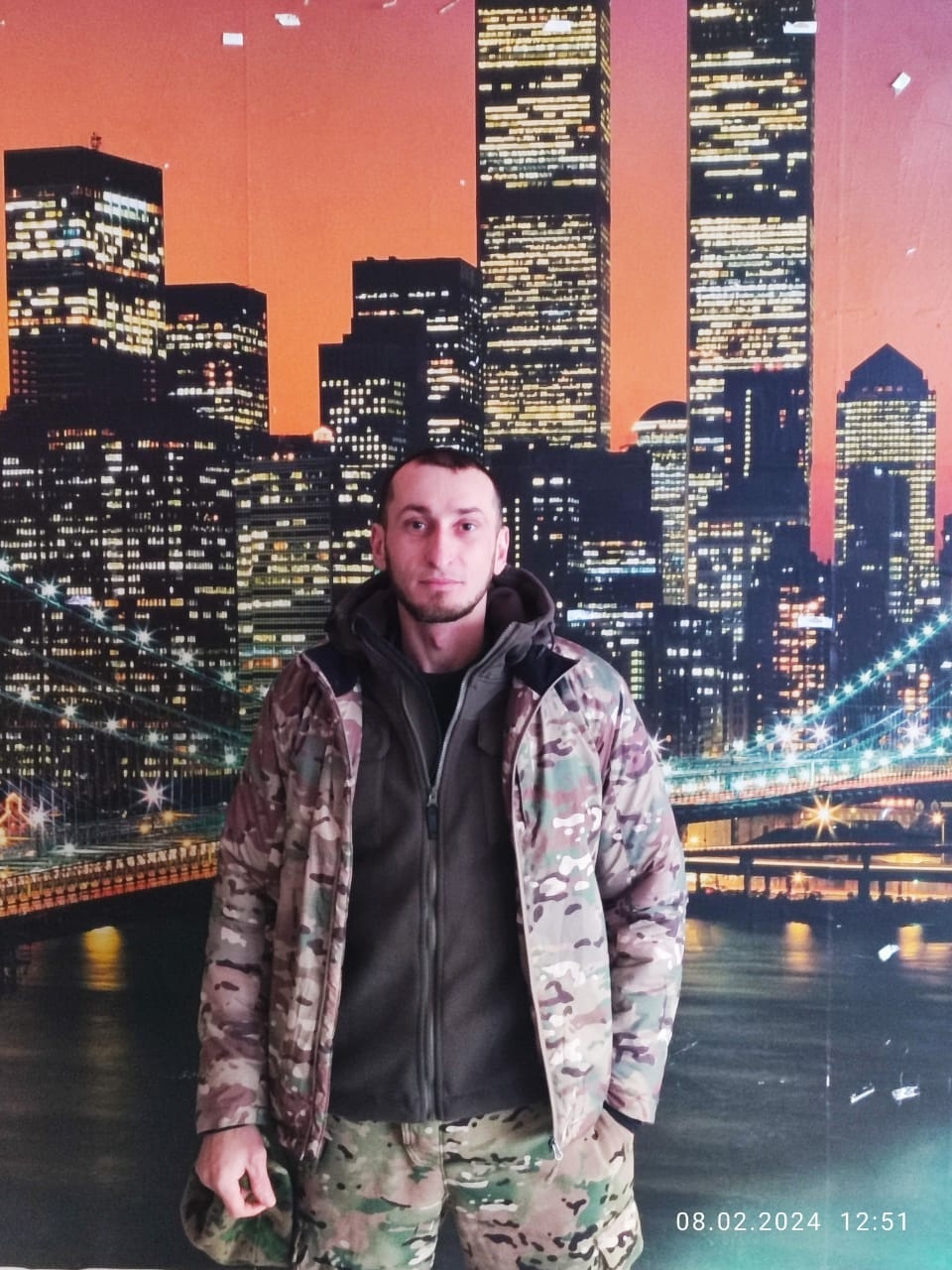 08.02.2024 12:51