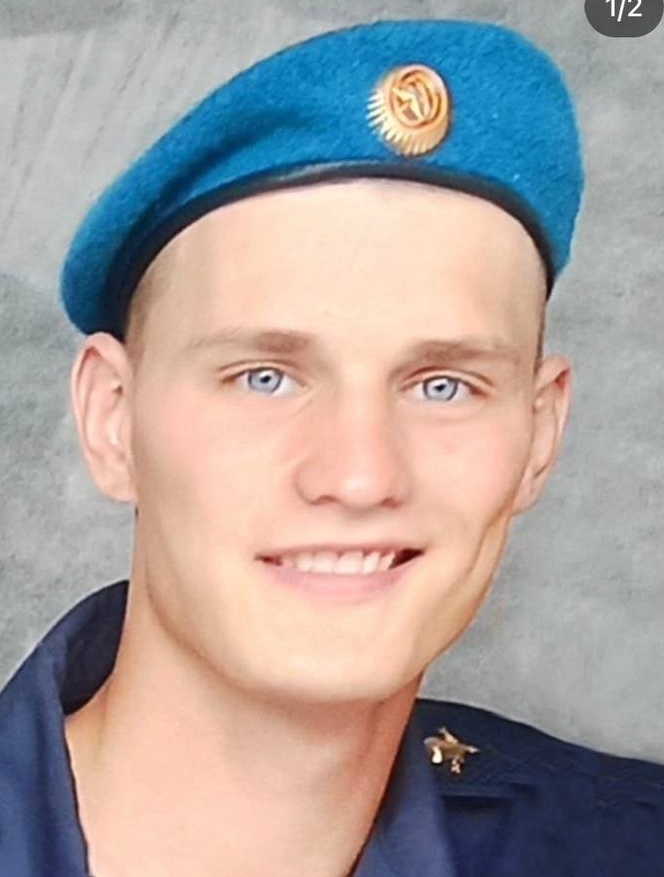 1/2