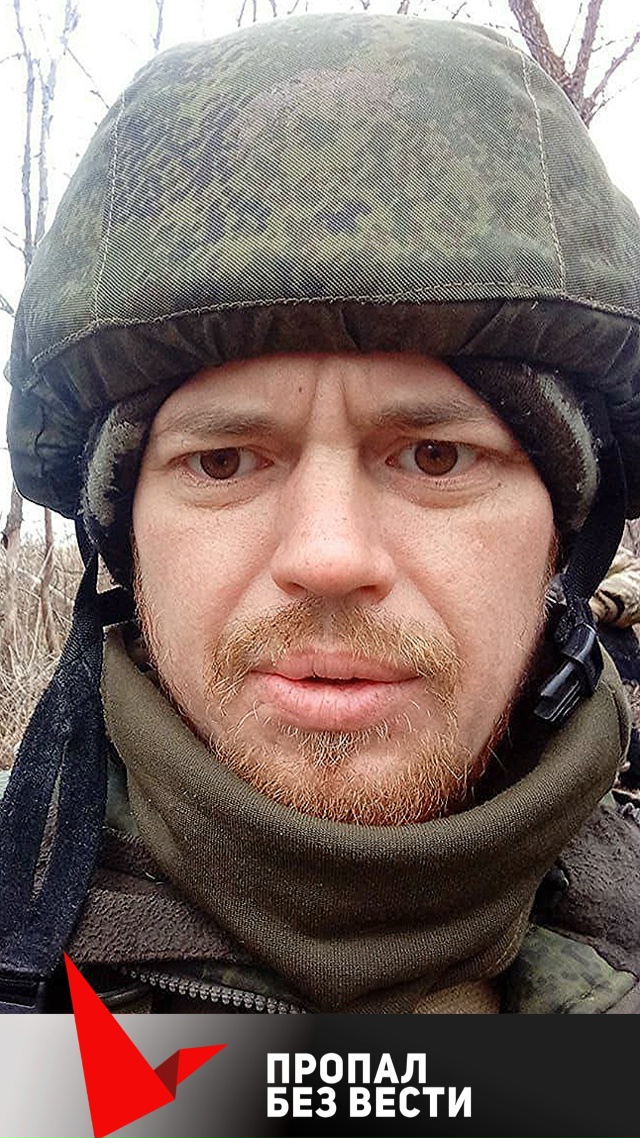 ПРОПАЛ
БЕЗ ВЕСТИ