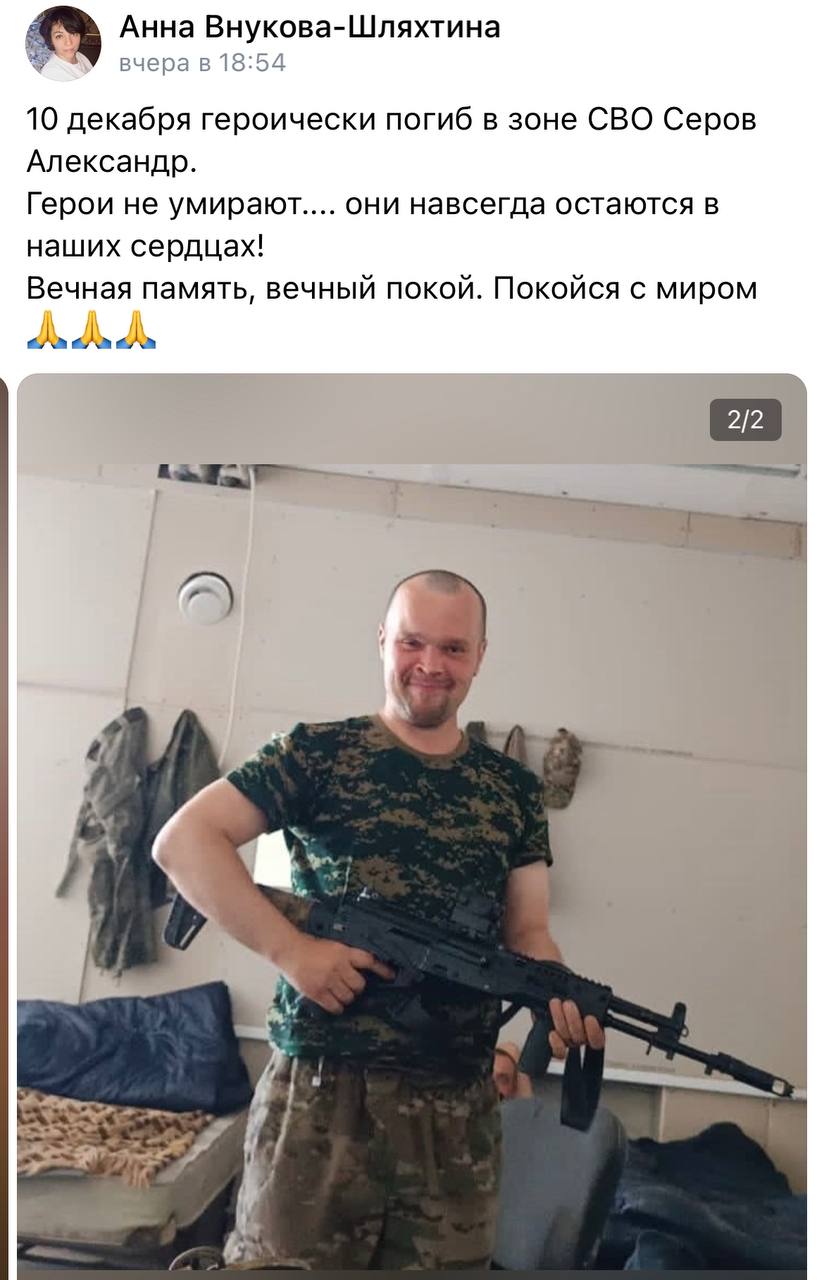 Анна Внукова-Шляхтина
вчера в 18:54

10 декабря героически погиб в зоне СВО Серов Александр.
Герои не умирают.... они навсегда остаются в наших сердцах!
Вечная память, вечный покой. Покойся с миром 🙏🙏🙏

2/2