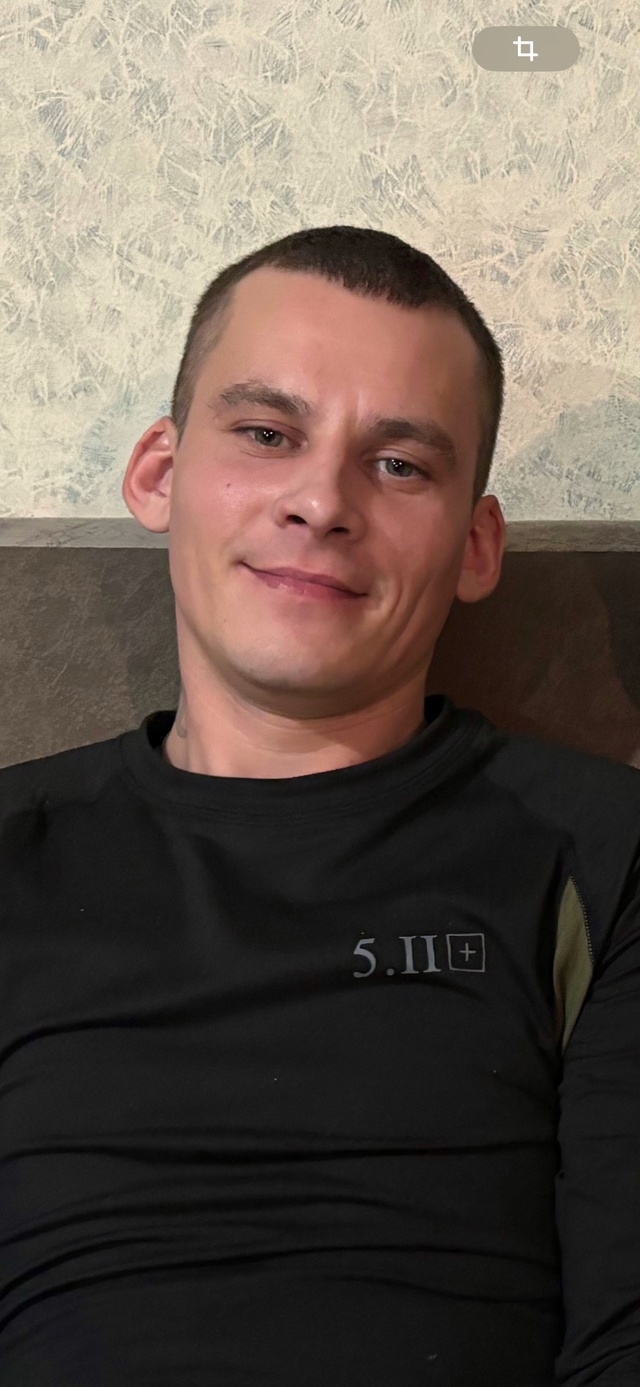 5.11