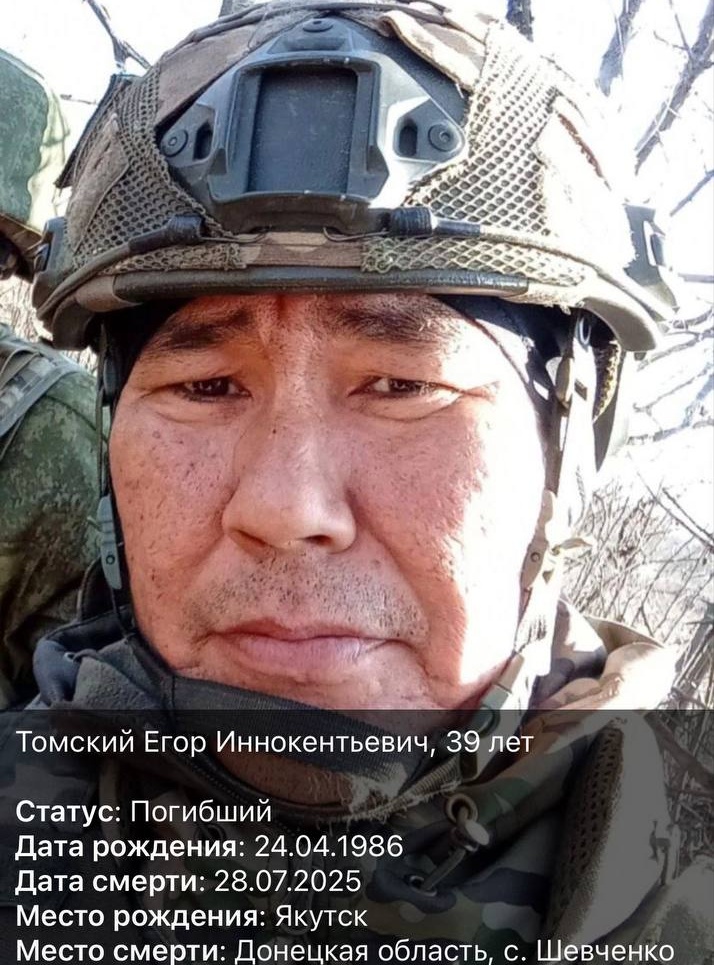 Томский Егор Иннокентьевич, 39 лет

Статус: Погибший
Дата рождения: 24.04.1986
Дата смерти: 28.07.2025
Место рождения: Якутск
Место смерти: Донецкая область, с. Шевченко