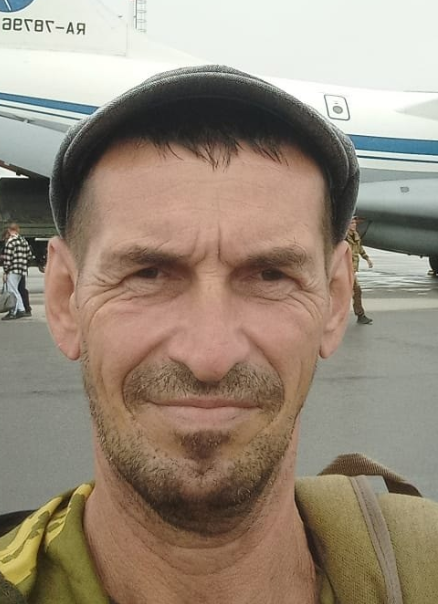 RA-78796