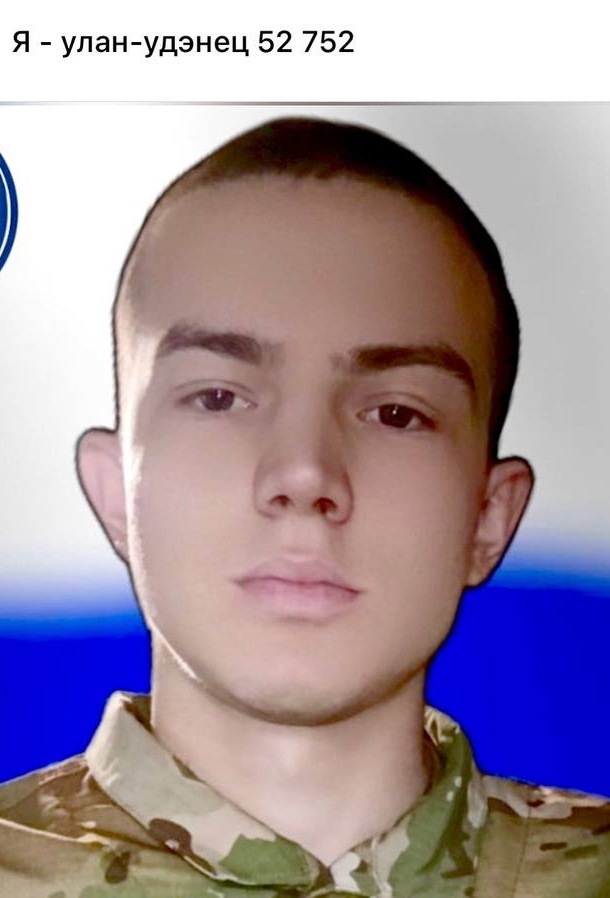 Я - улан-удэнец 52 752