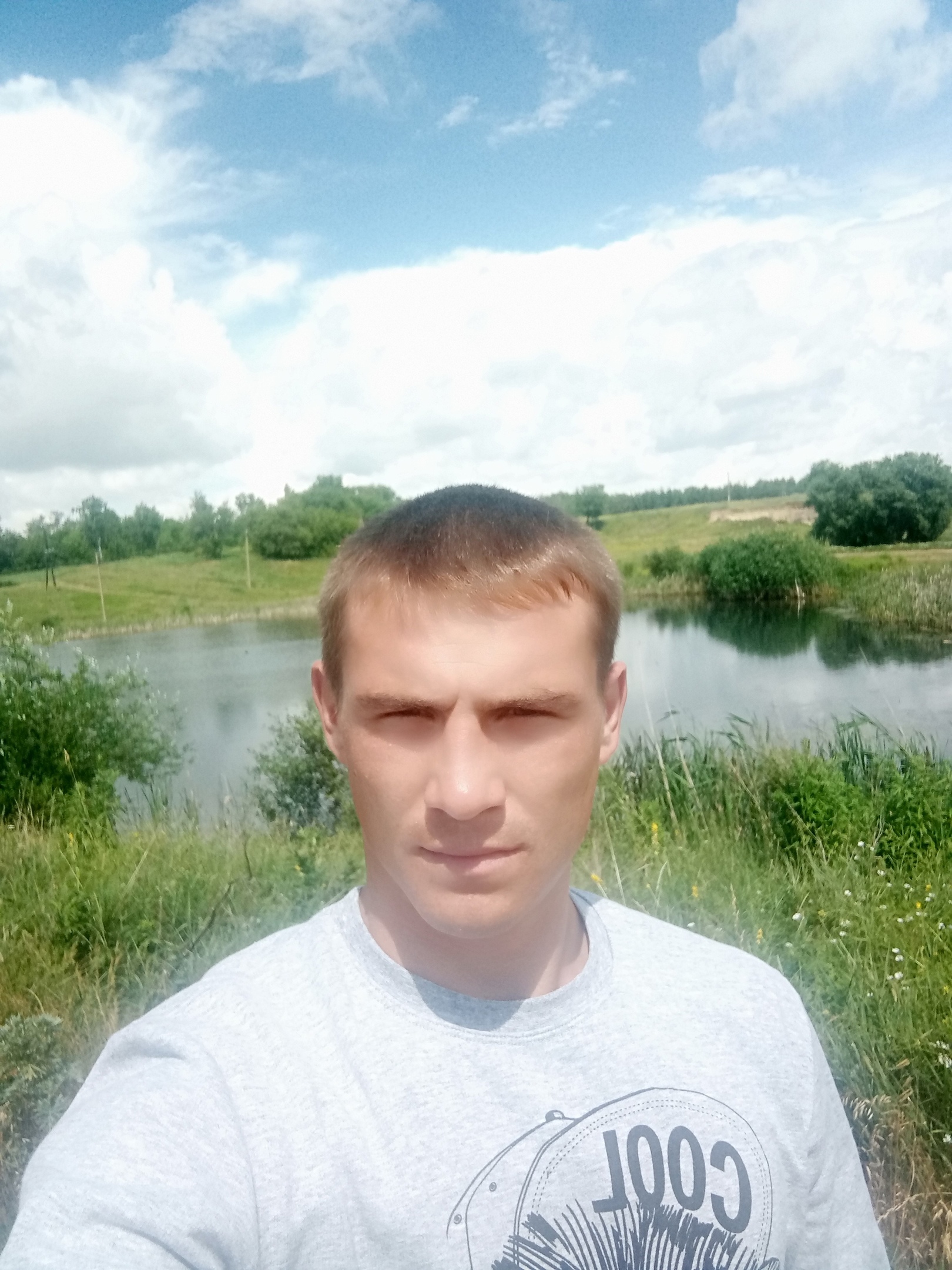 COOL