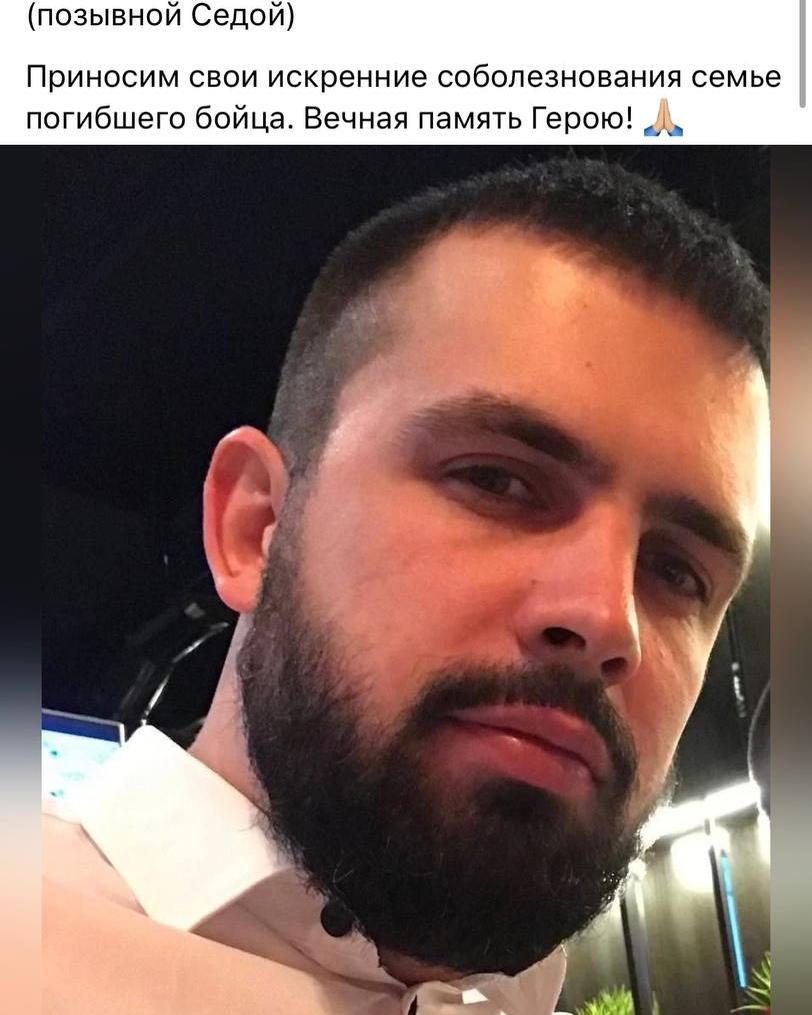 (позывной Седой)

Приносим свои искренние соболезнования семье погибшего бойца. Вечная память Герою! 🙏