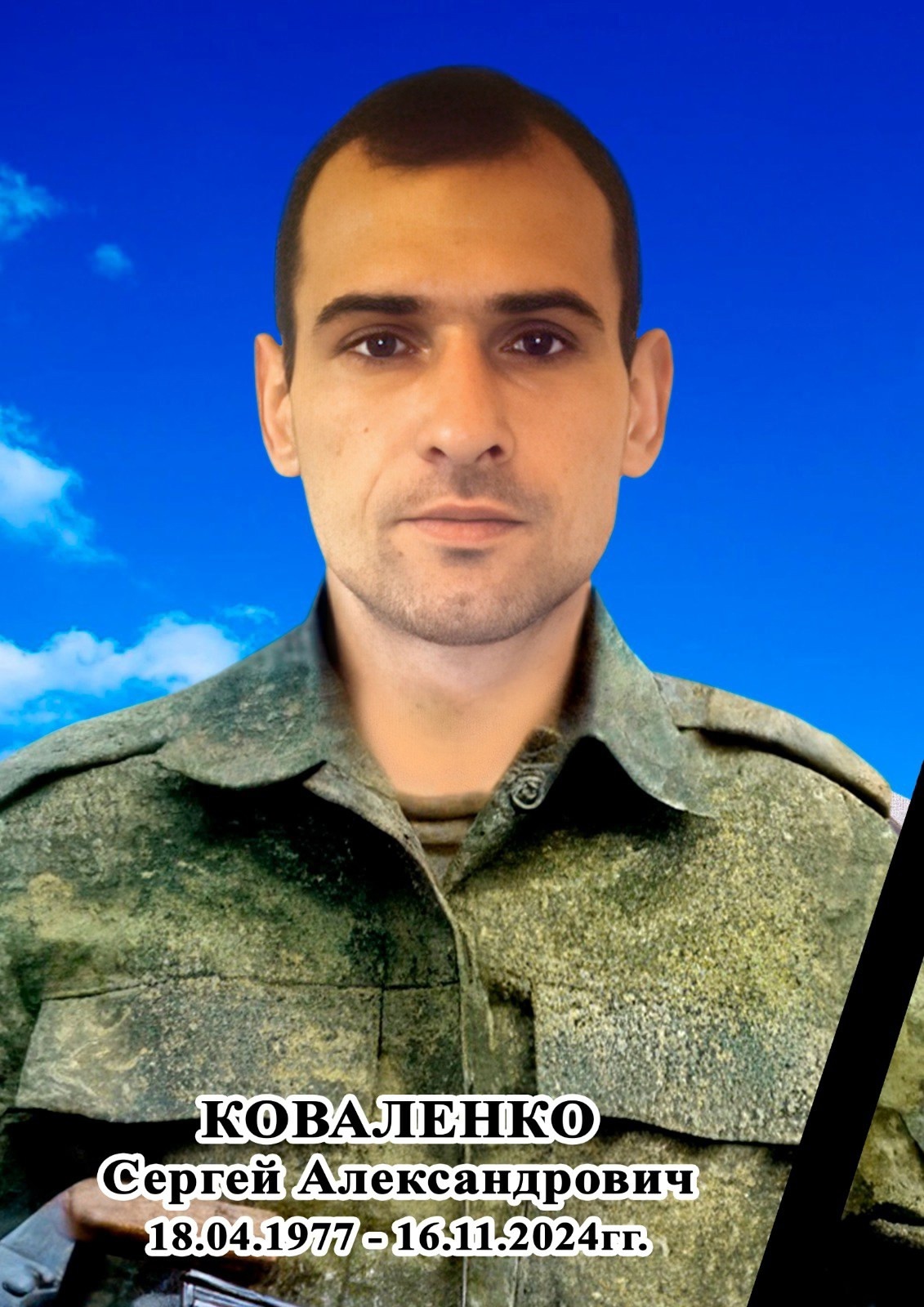 КОВАЛЕНКО
Сергей Александрович
18.04.1977 - 16.11.2024гг.