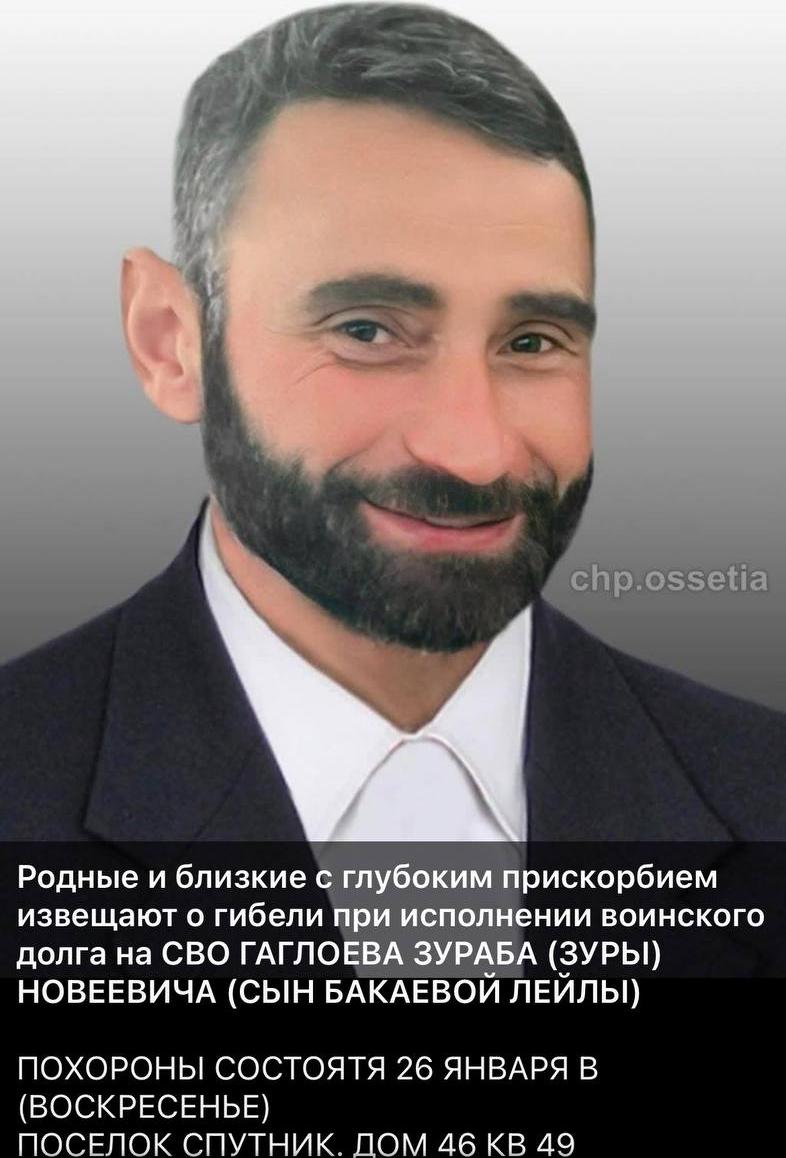 chp.ossetia

Родные и близкие с глубоким прискорбием извещают о гибели при исполнении воинского долга на СВО ГАГЛОЕВА ЗУРАБА (ЗУРЫ) НОВЕЕВИЧА (СЫН БАКАЕВОЙ ЛЕЙЛЫ)

ПОХОРОНЫ СОСТОЯТЯ 26 ЯНВАРЯ В (ВОСКРЕСЕНЬЕ)
ПОСЕЛОК СПУТНИК. ДОМ 46 КВ 49