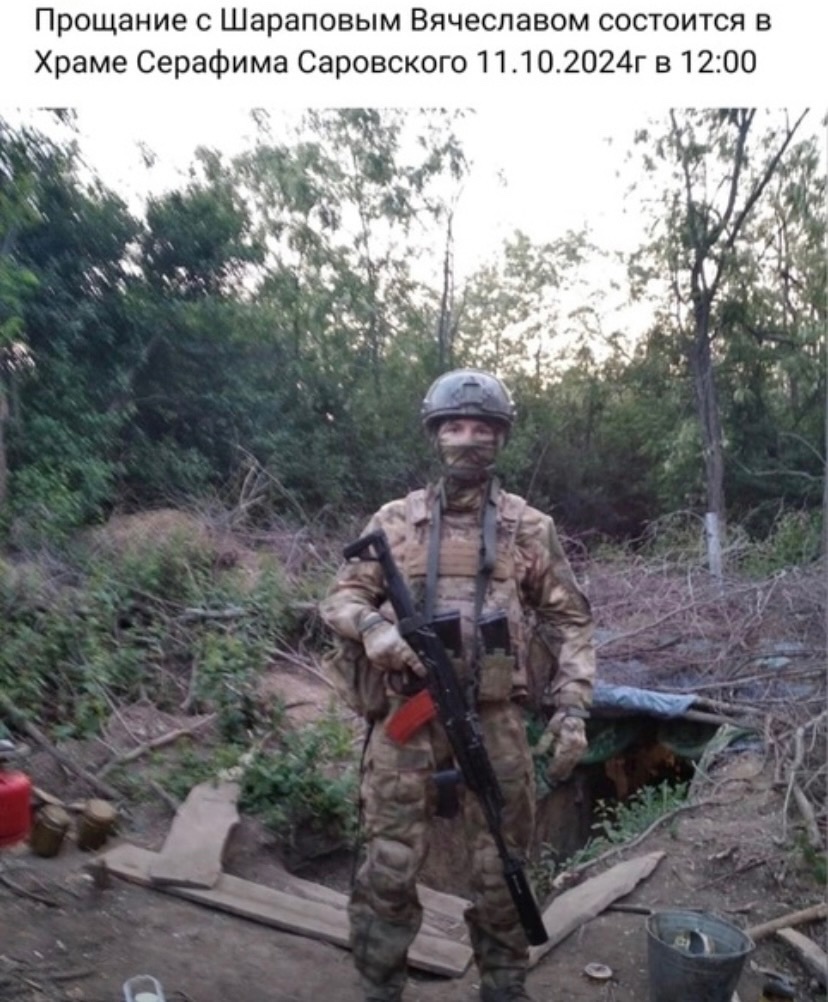 Прощание с Шараповым Вячеславом состоится в Храме Серафима Саровского 11.10.2024г в 12:00