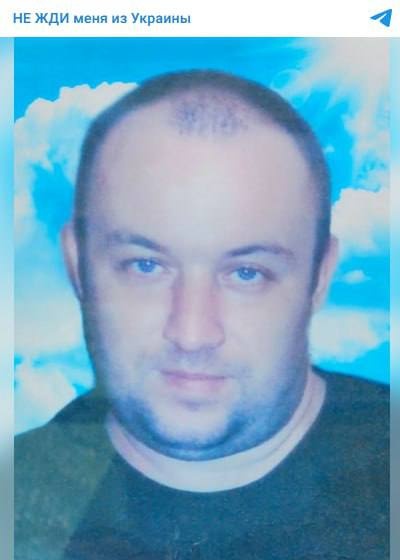 НЕ ЖДИ меня из Украины