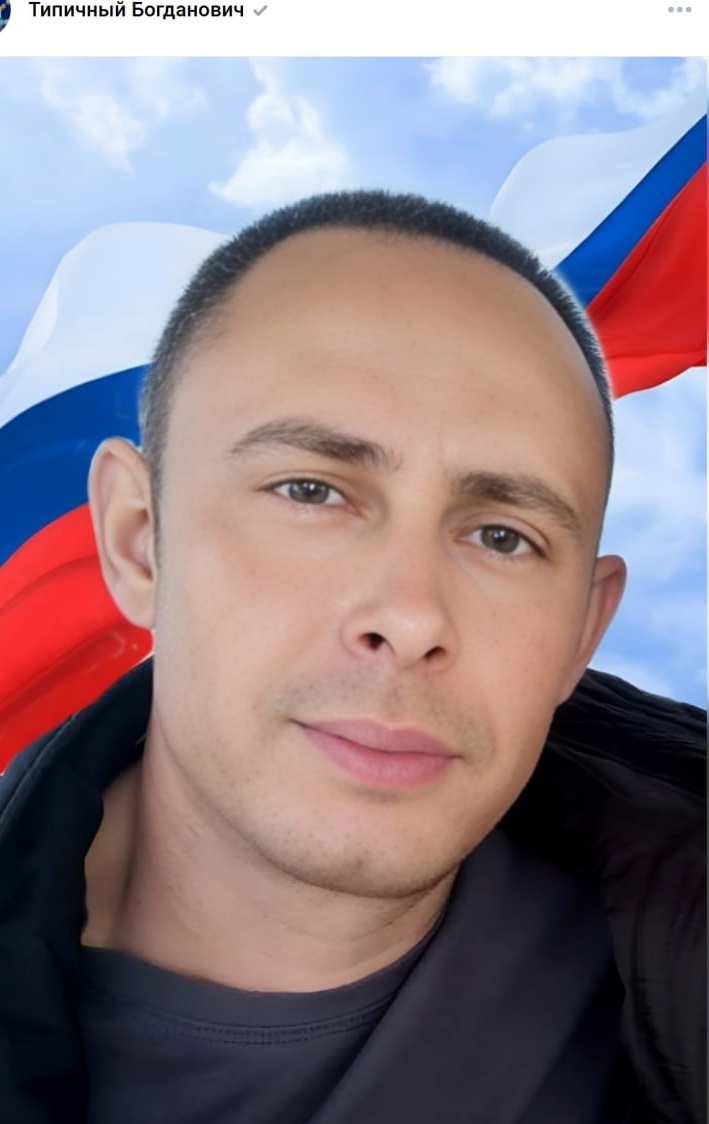 Типичный Богданович