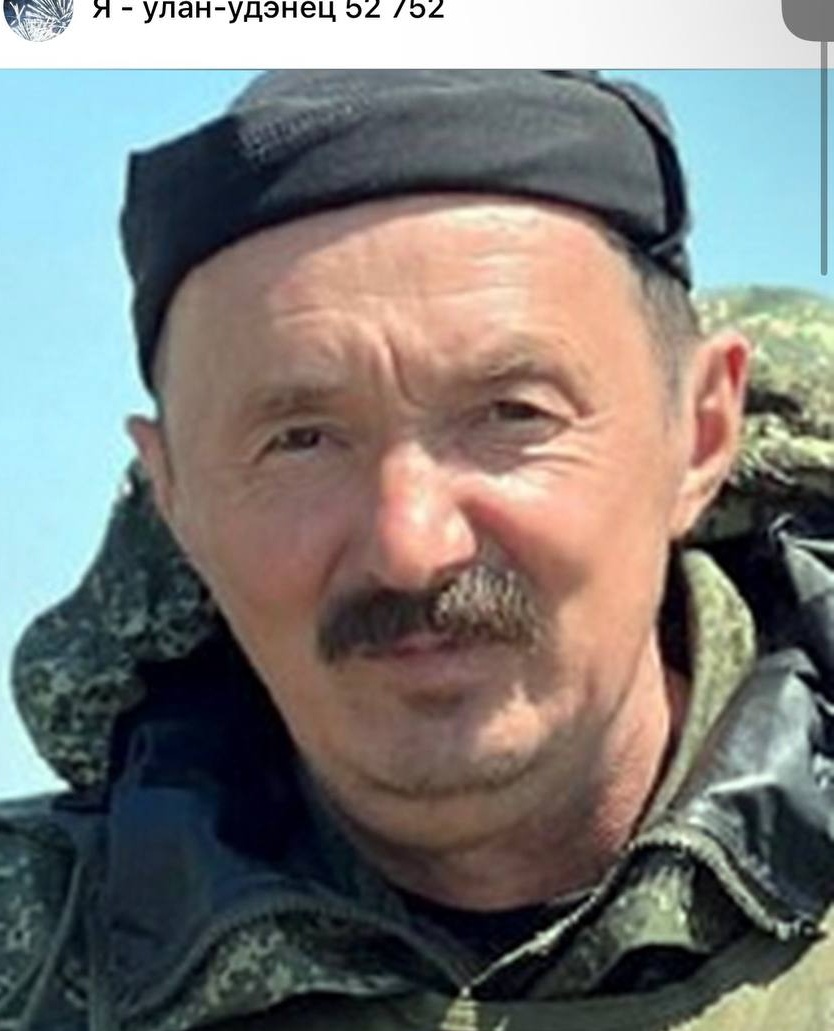 Я - улан-удэнец 52 752