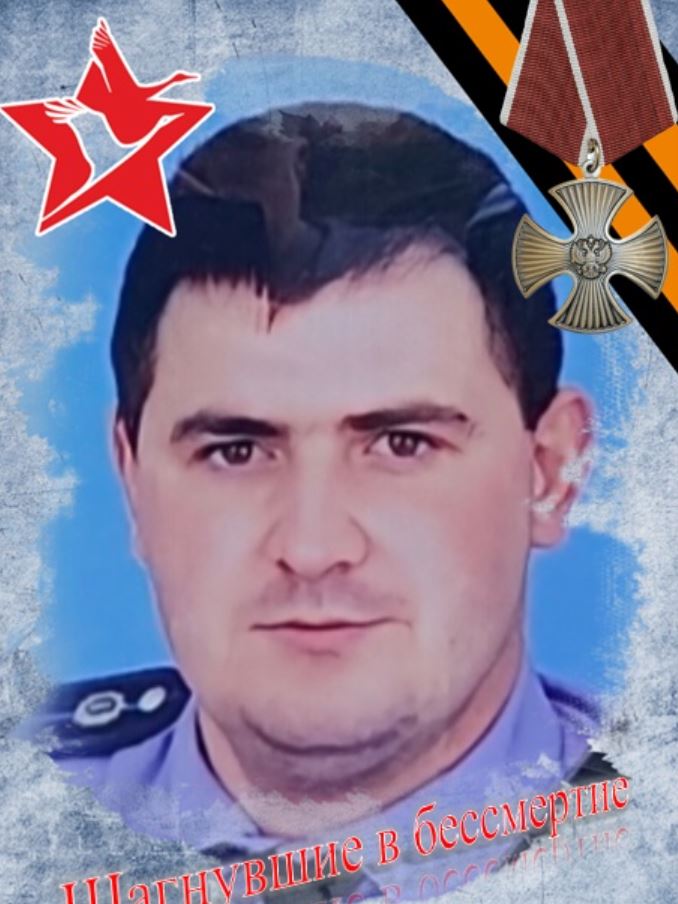 Шагнувшие в бессмертие