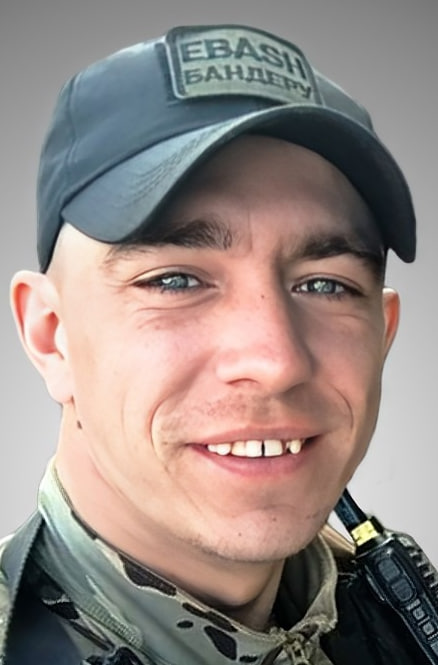 EBASH
БАНДЕРУ