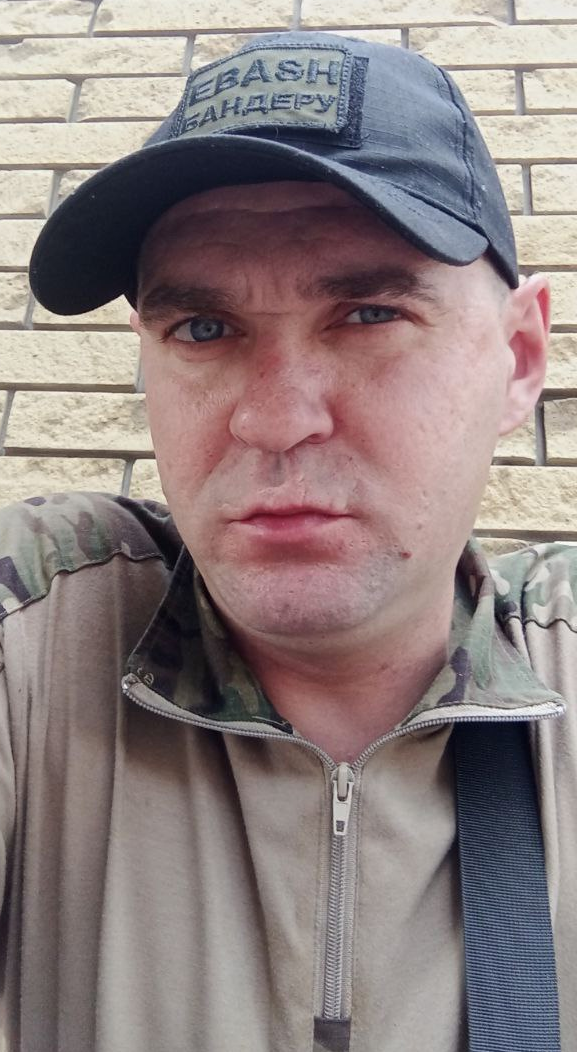 EBASH
БАНДЕРУ