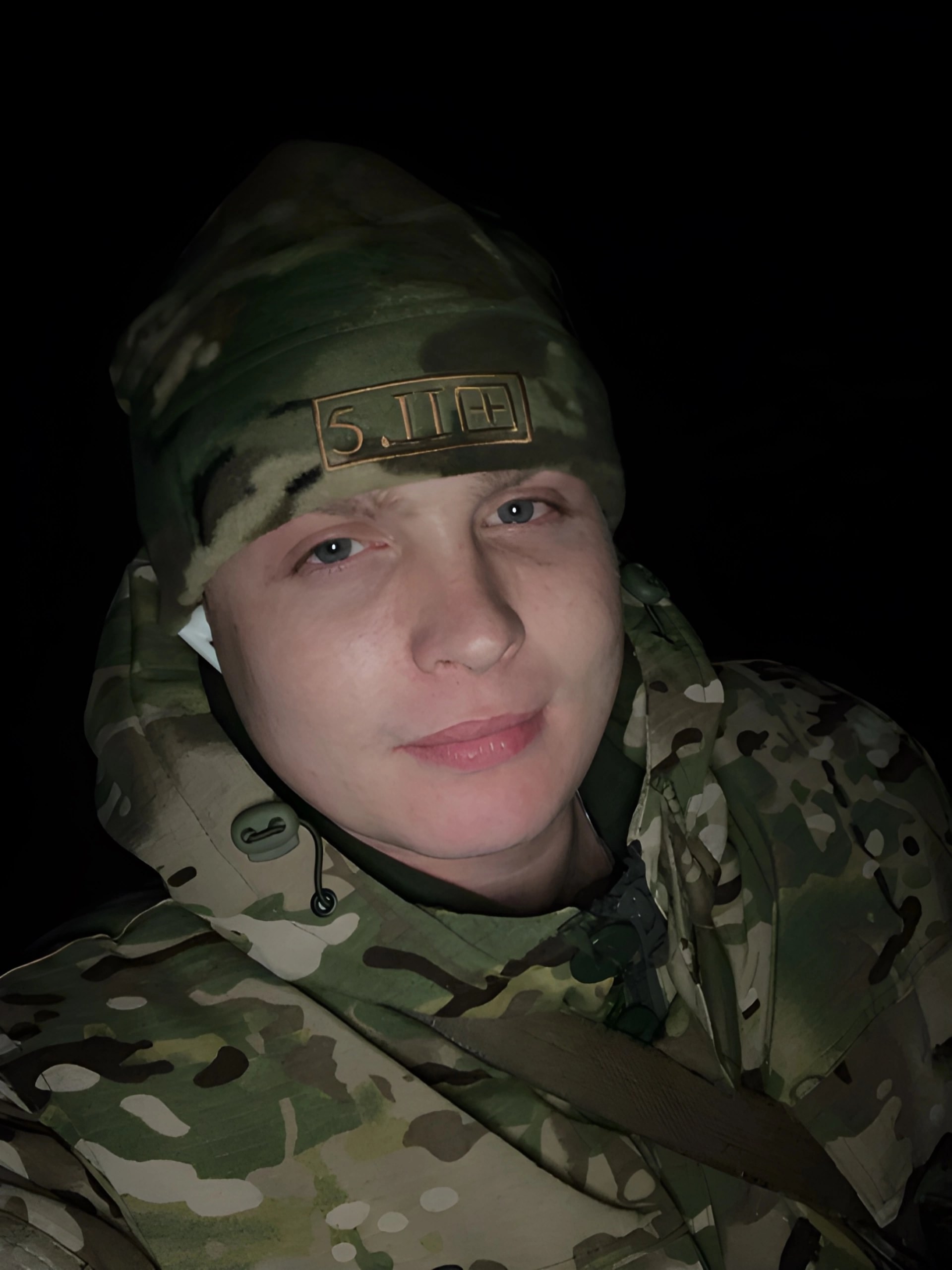 5.11