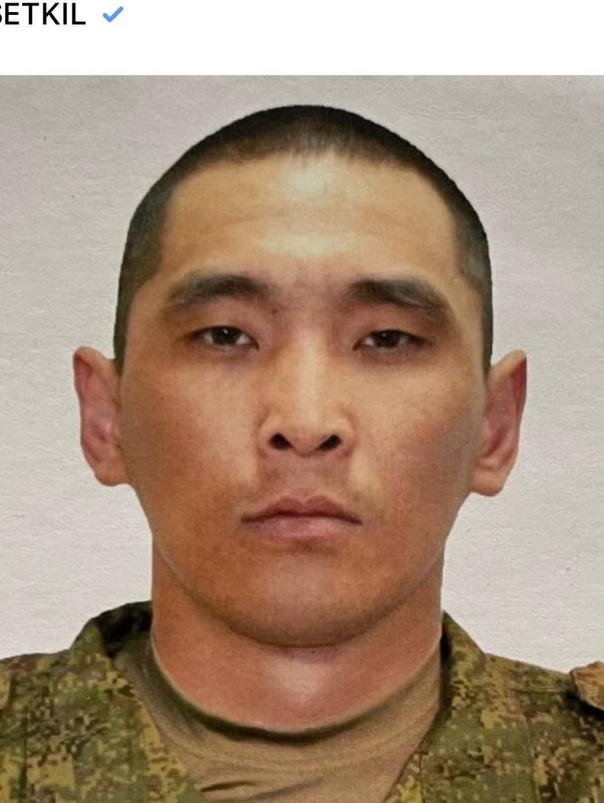 ETKIL