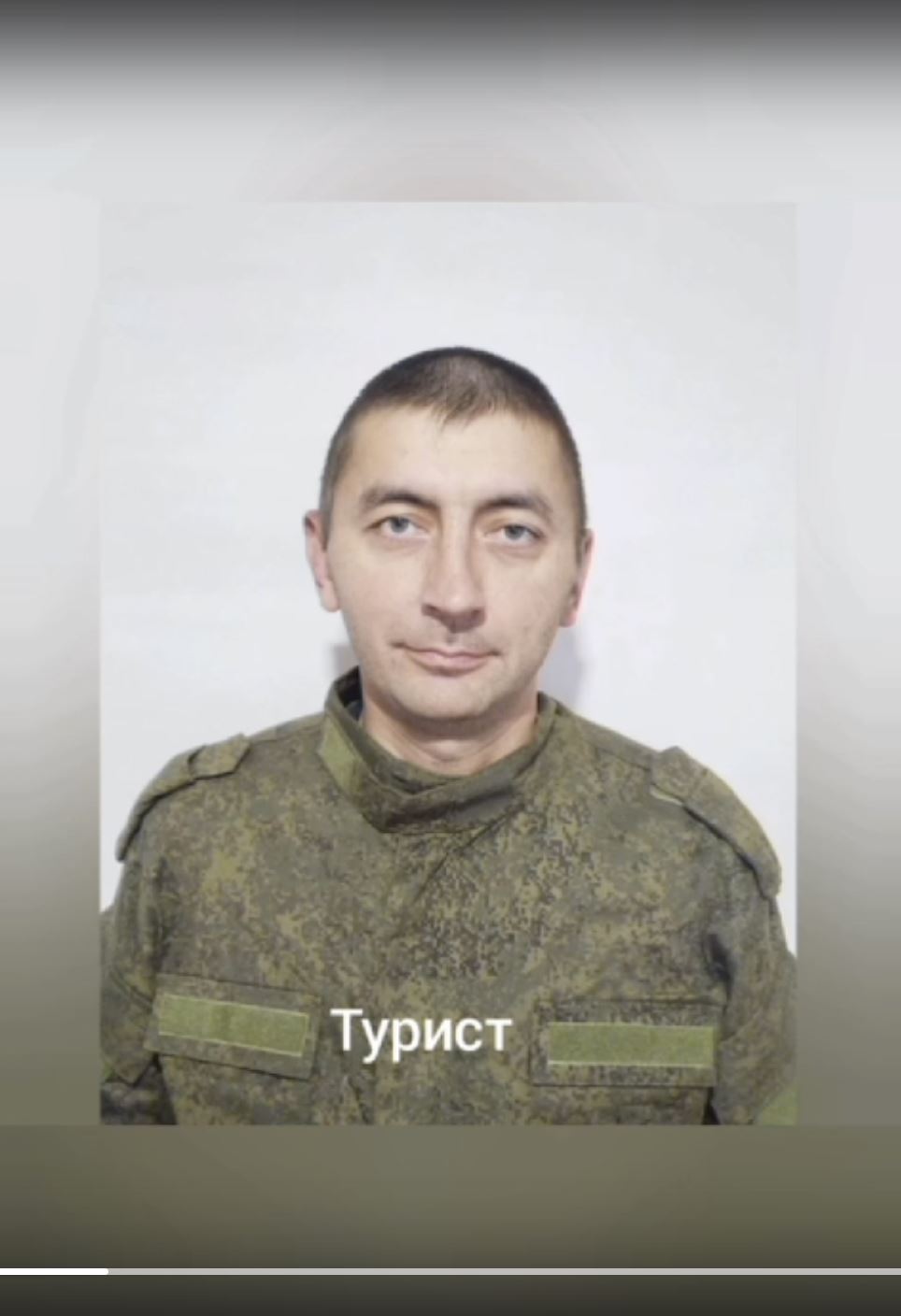 Турист