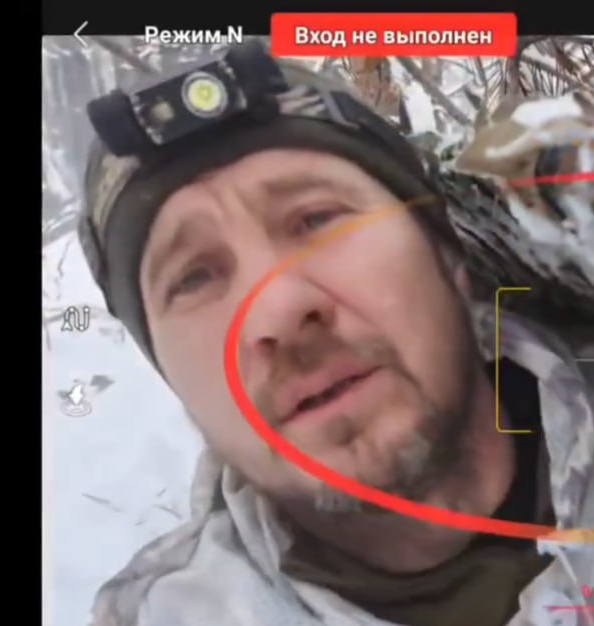 Режим N
Вход не выполнен