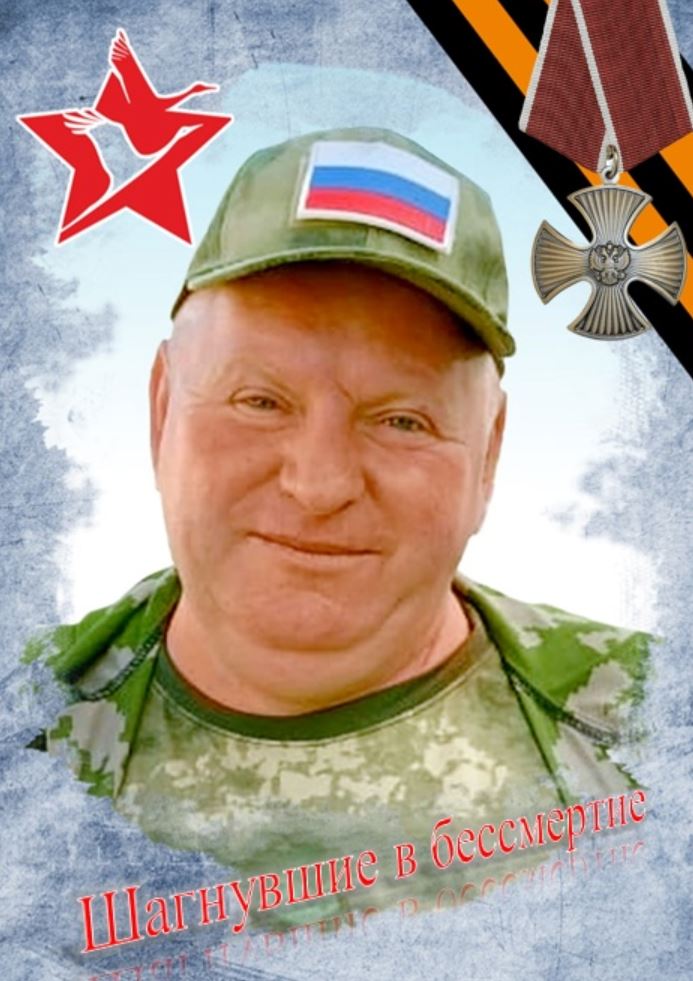 Шагнувшие в бессмертие