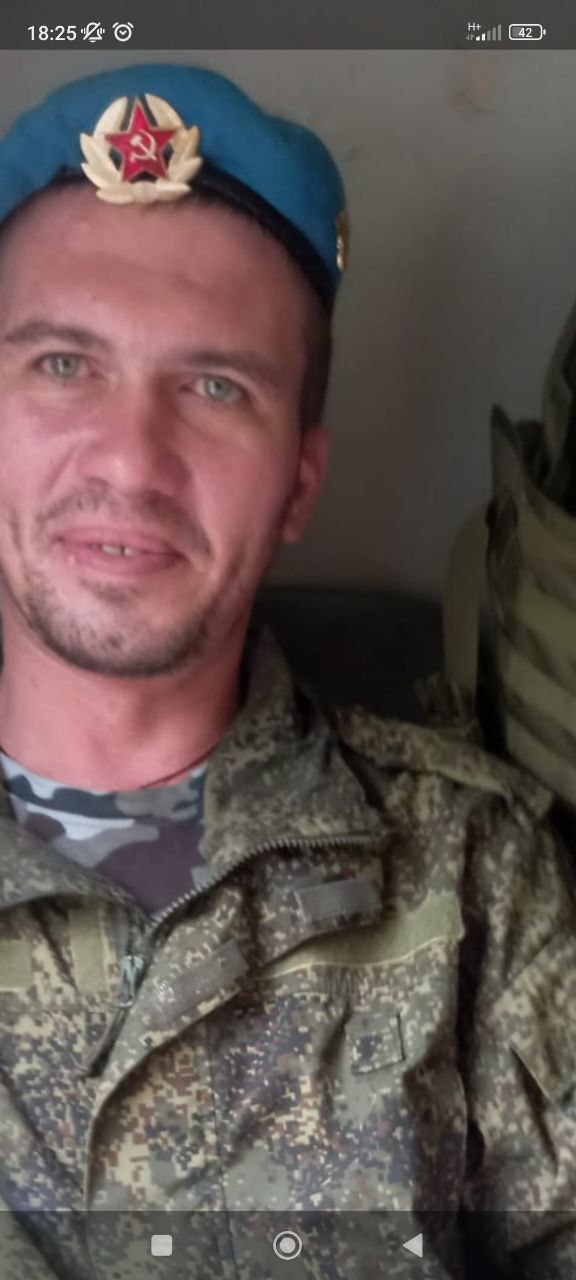 18:25
H+
42