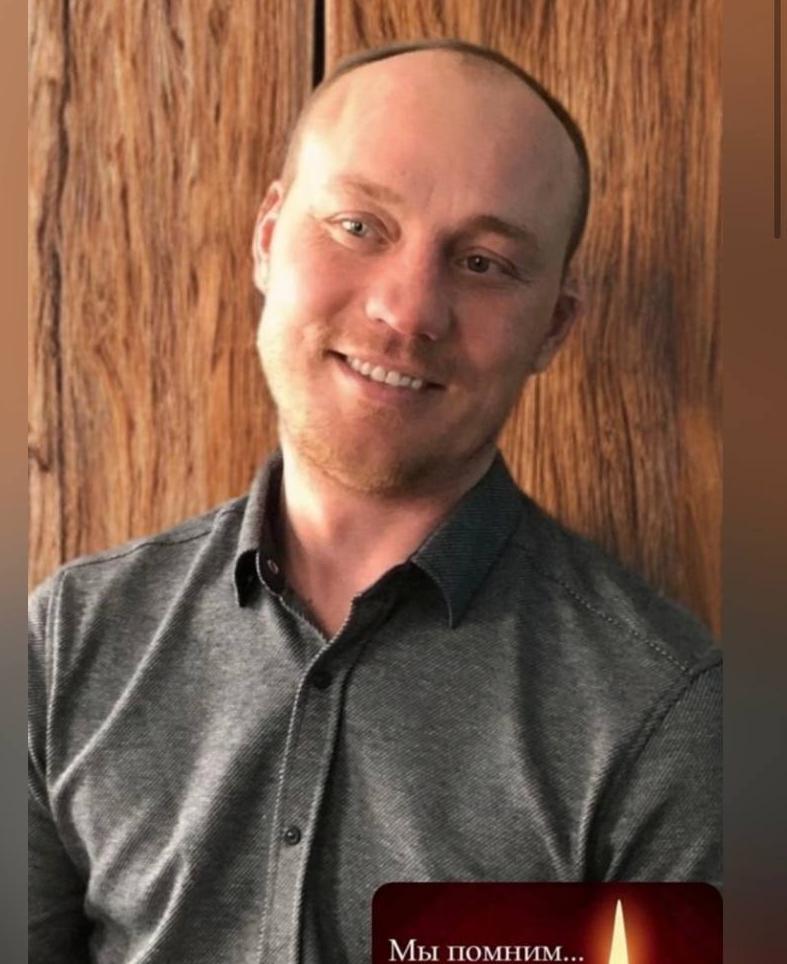 Мы помним...