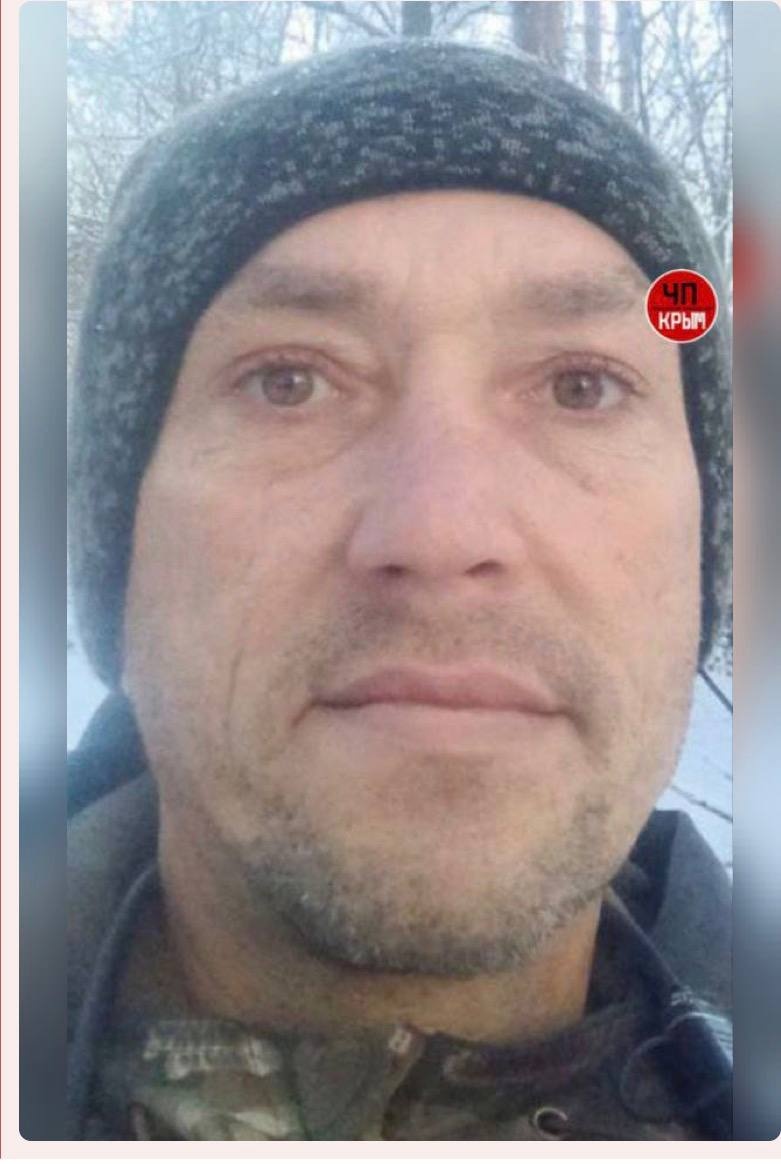 ЧП
КРЫМ