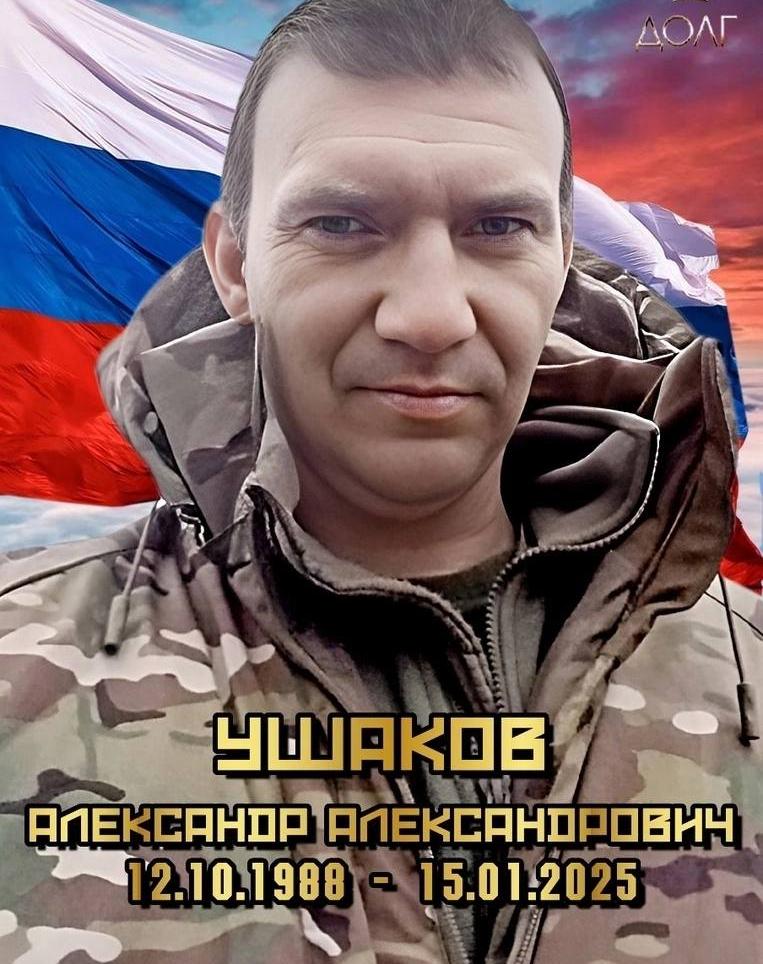 ДОЛГ

УШАКОВ

АЛЕКСАНДР АЛЕКСАНДРОВИЧ

12.10.1988 - 15.01.2025